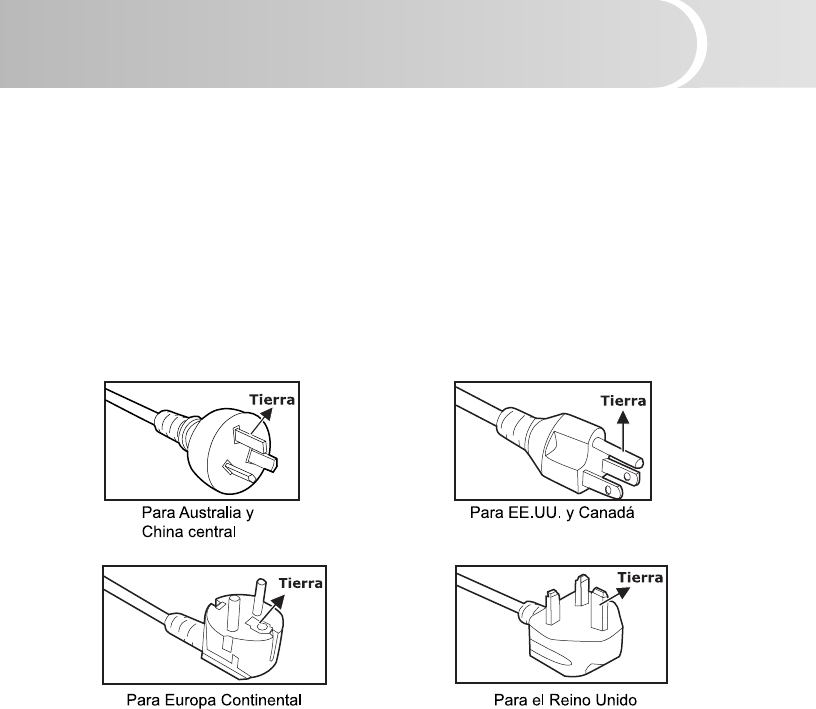 Tierra

Para Australia y China central

Tierra

Para EE.UU. y Canadá

Tierra

Para Europa Continental

Tierra

Para el Reino Unido