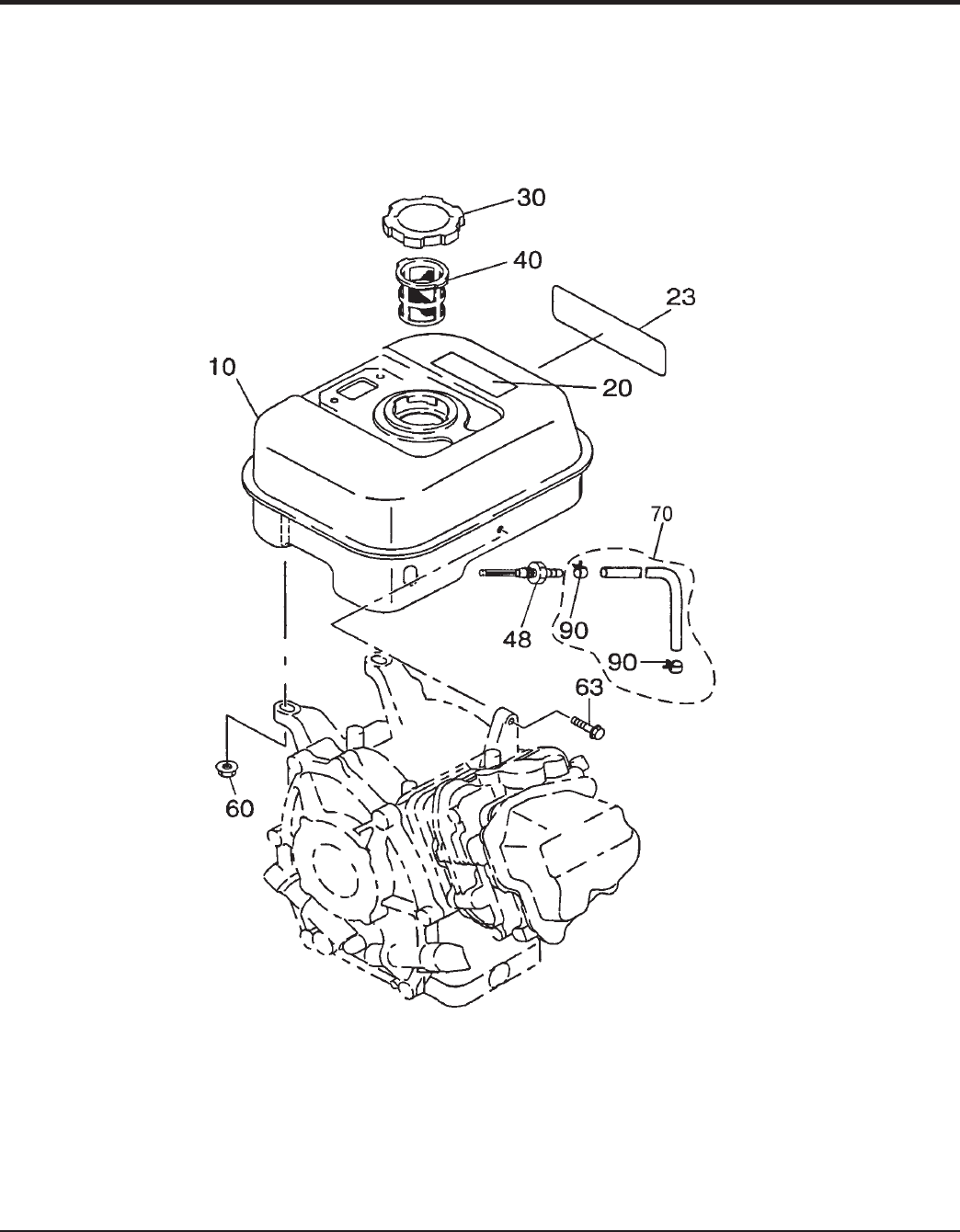 30
40
23
10
20
70
48
90
90
63
60