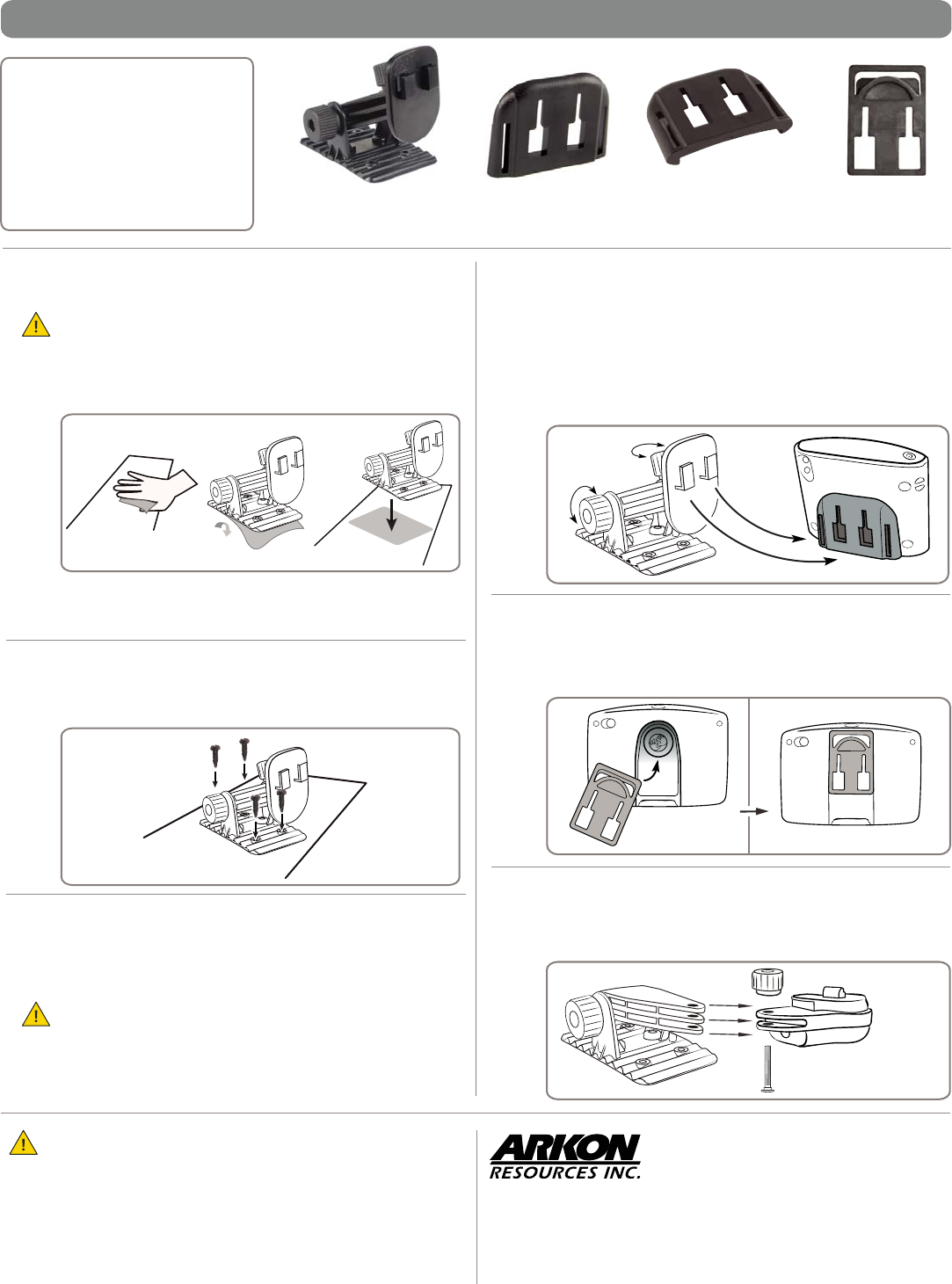 ARKON
RESOURCES INC.