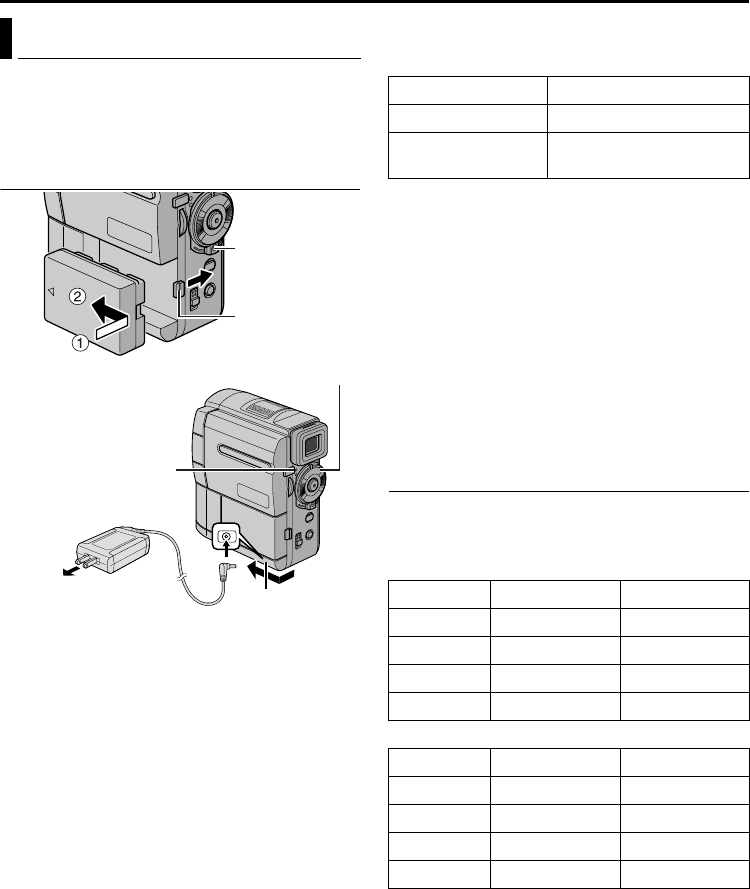 ②
①