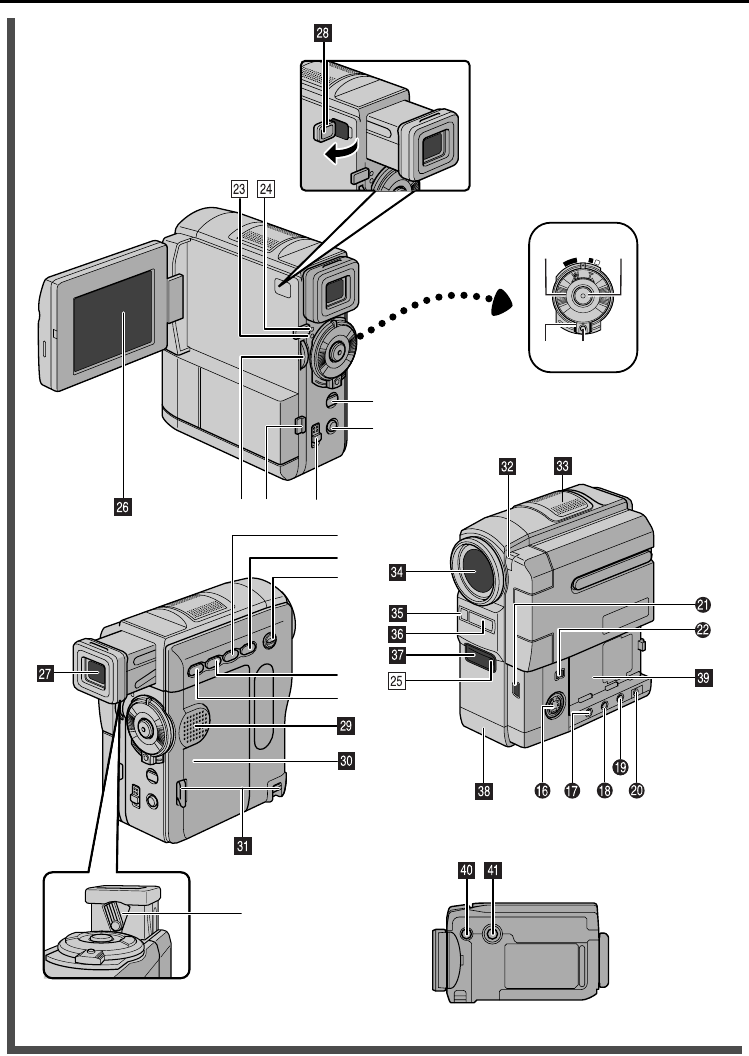 28

23 24

26

32 33

34

35

36

37

25

21

22

39

38 16 17 18 19 20

27

29

30

31

40 41