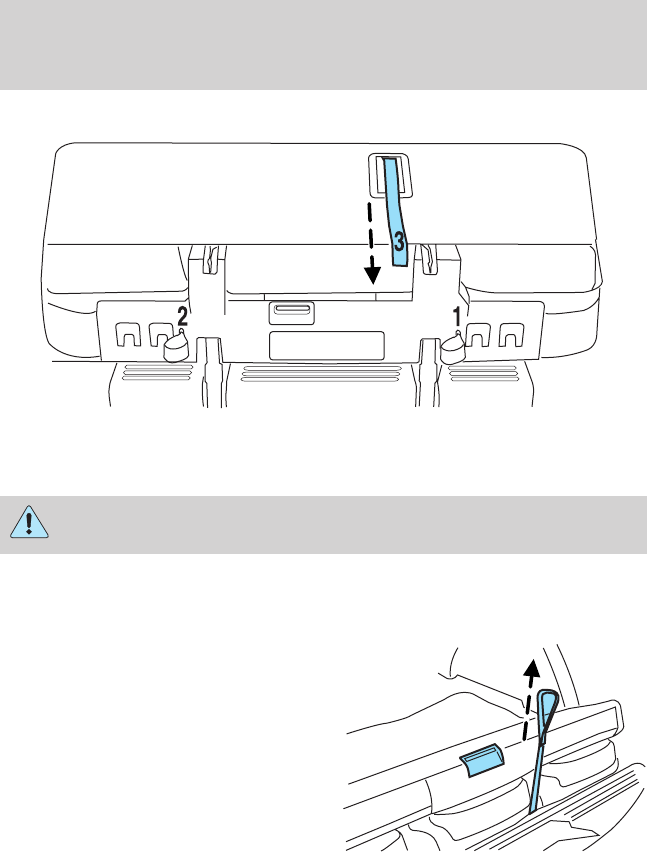 3

2

1