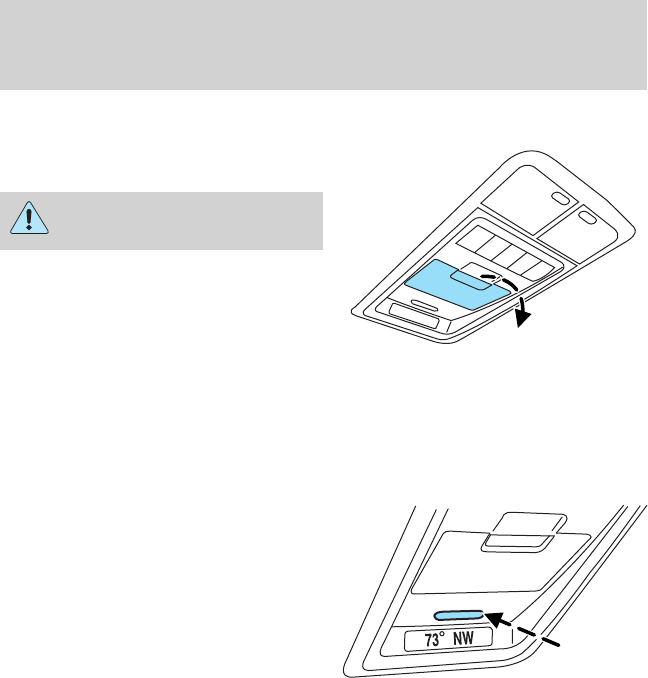 73° NW