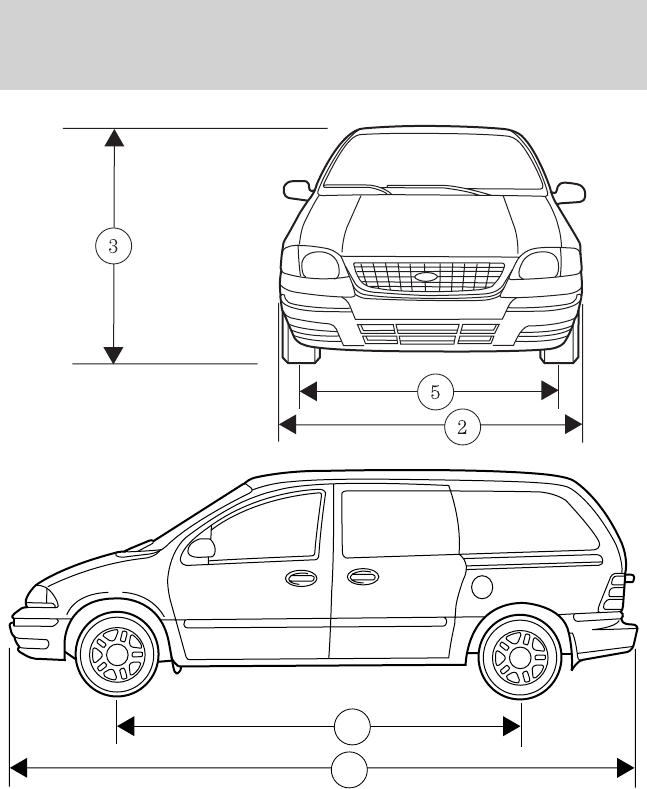 3

5

2