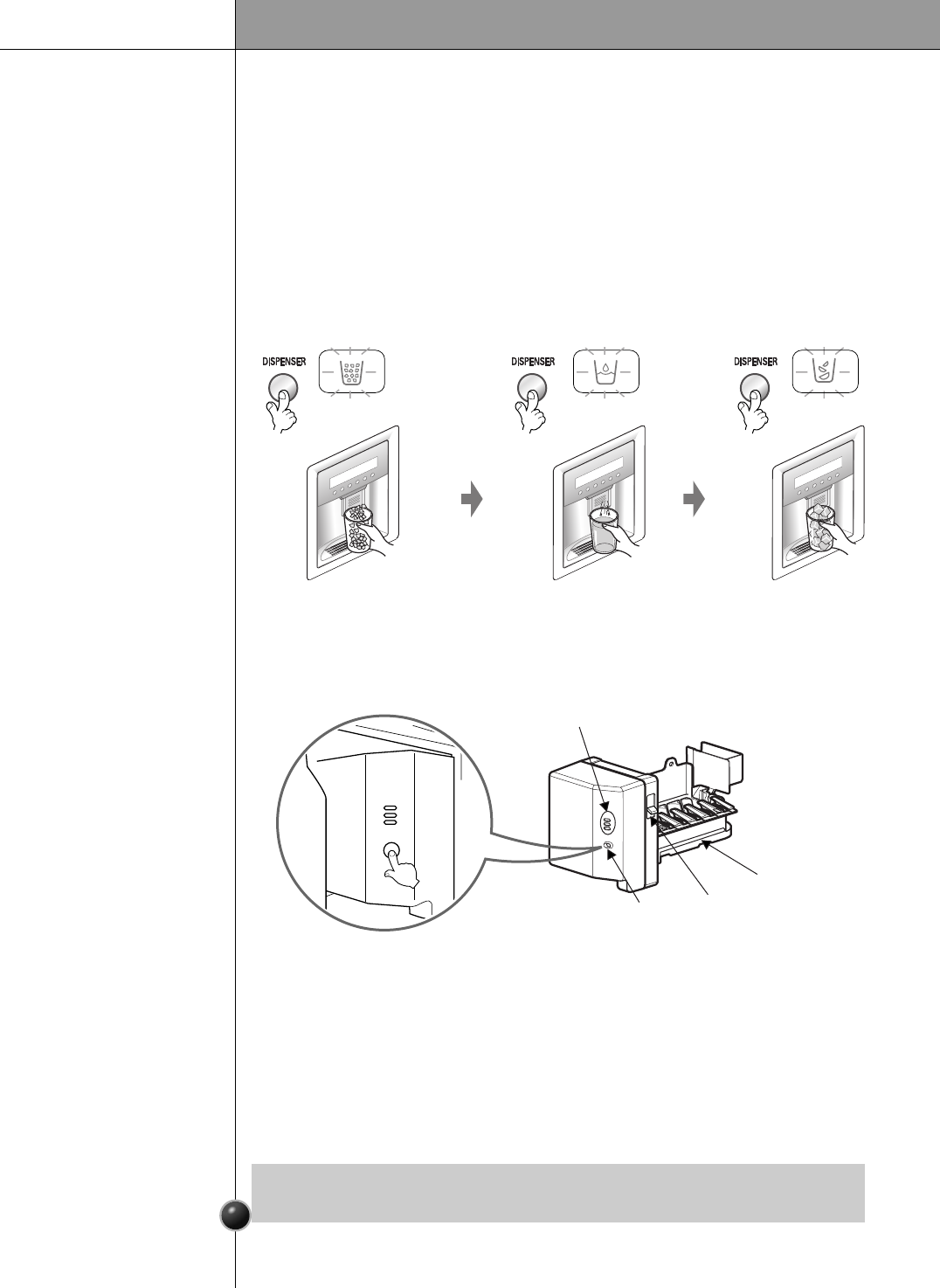 DISPENSER

DISPENSER

DISPENSER