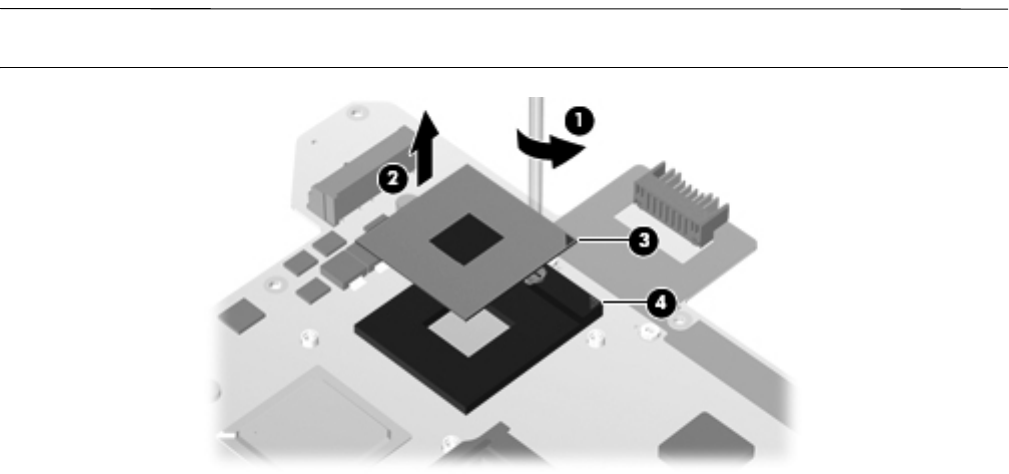 1
2
3
4