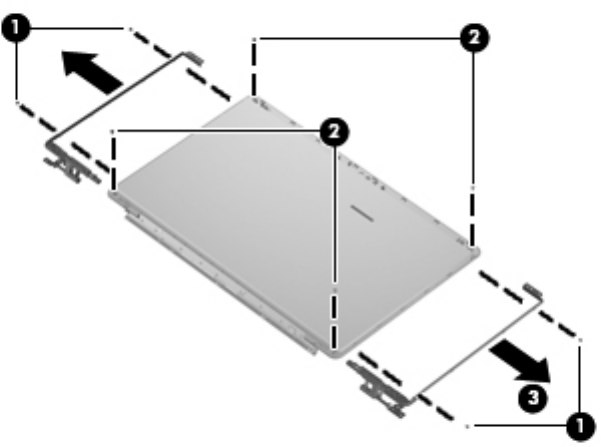 1
2
2
3
1