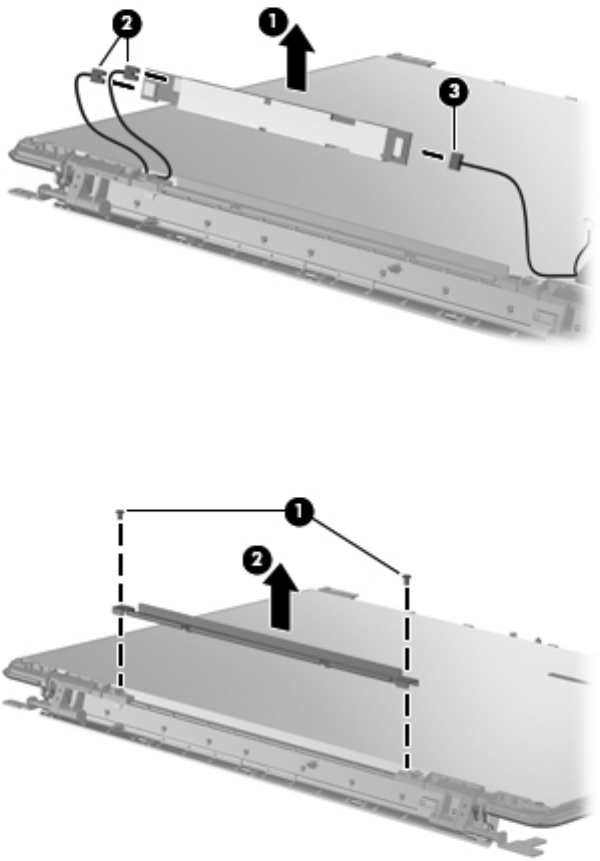 2
1
3
1
2