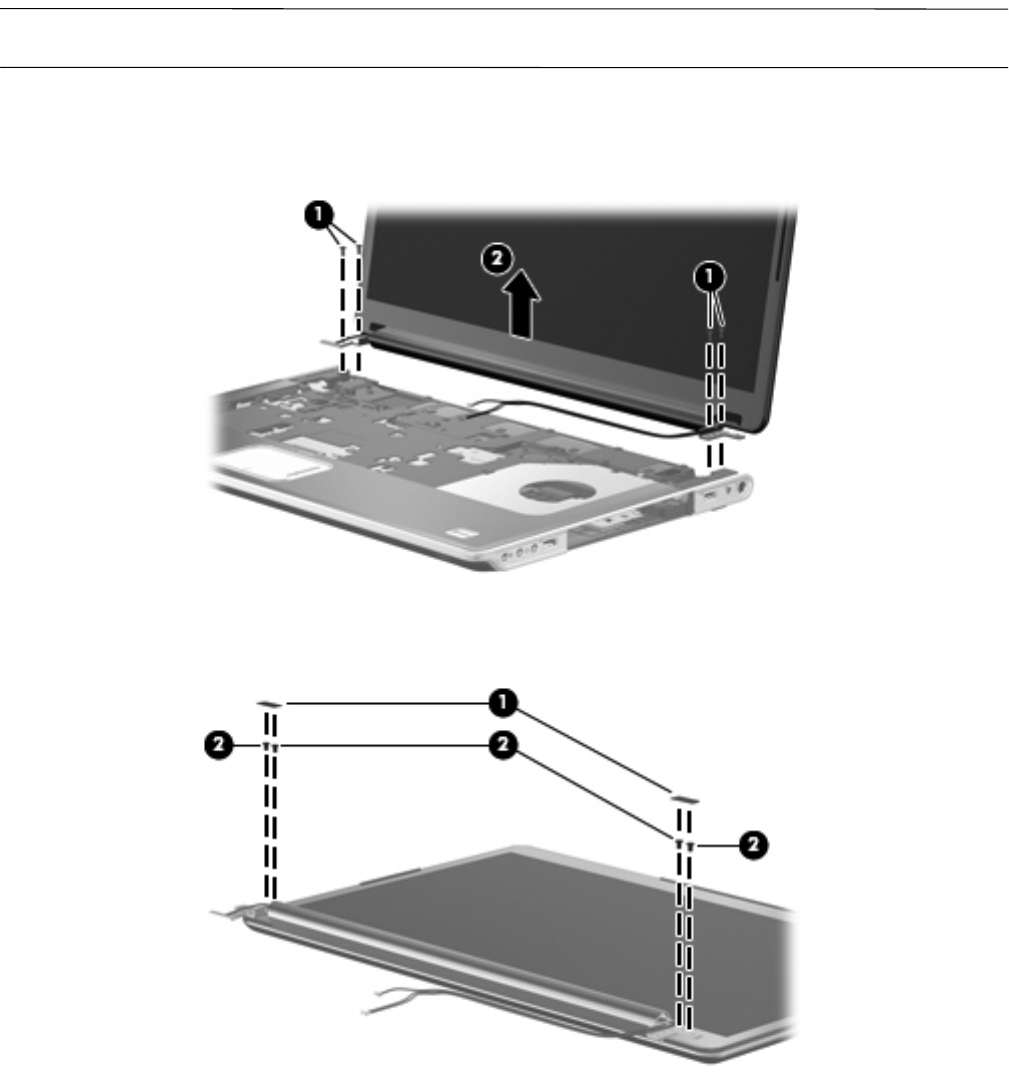 1
2
1

1
2
2
2