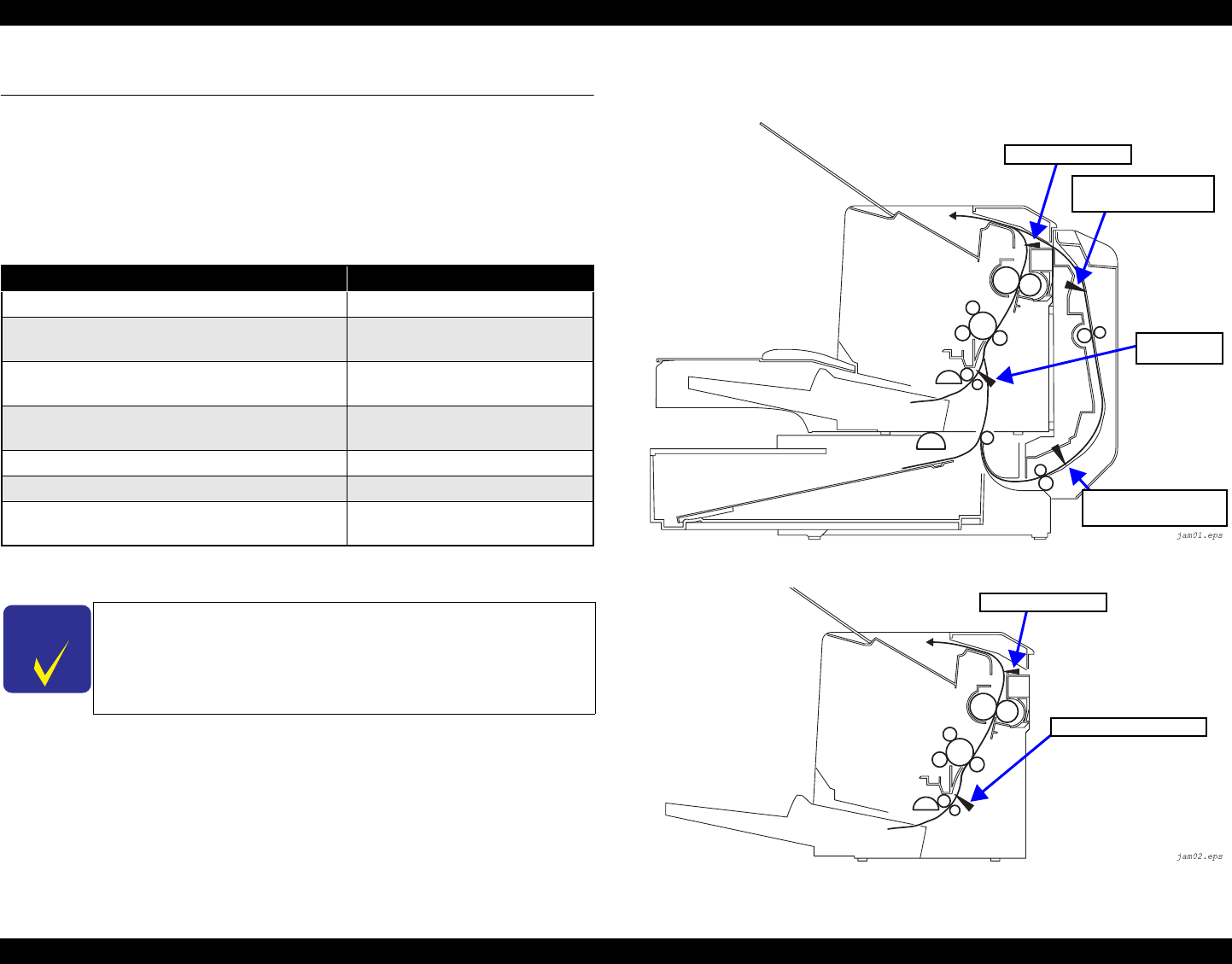 jam01.eps

jam02.eps