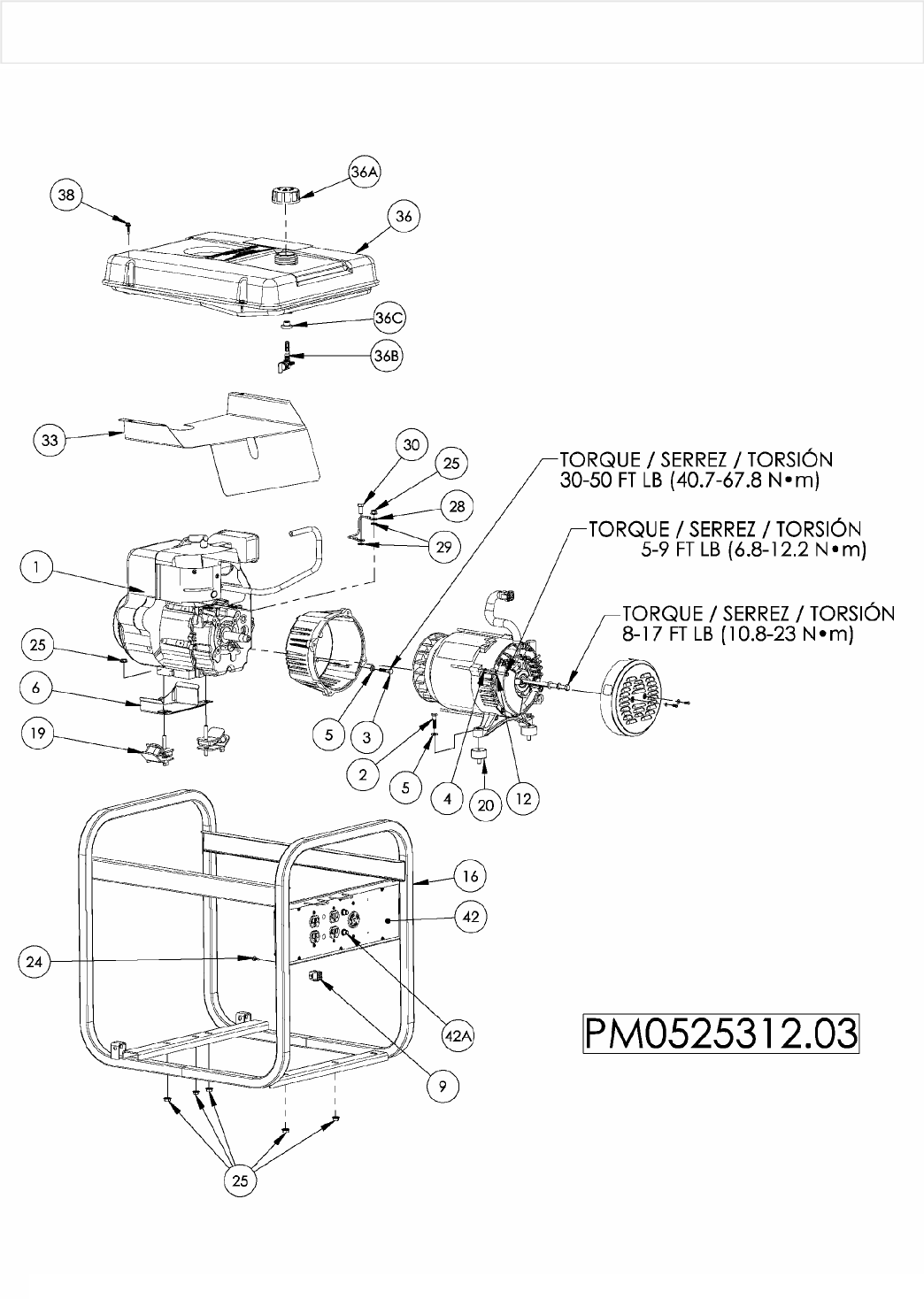 38
36A
36
36C
36B
33
30
25
28
29
TORQUE / SERREZ / TORSIÓN
30-50 FT LB (40.7-67.8 N•m)
TORQUE / SERREZ / TORSIÓN
5-9 FT LB (6.8-12.2 N•m)
TORQUE / SERREZ / TORSIÓN
8-17 FT LB (10.8-23 N•m)
1
25
6
19
5
3
2
5
4
20
12
16
42
24
42A
9
25
PM0525312.03