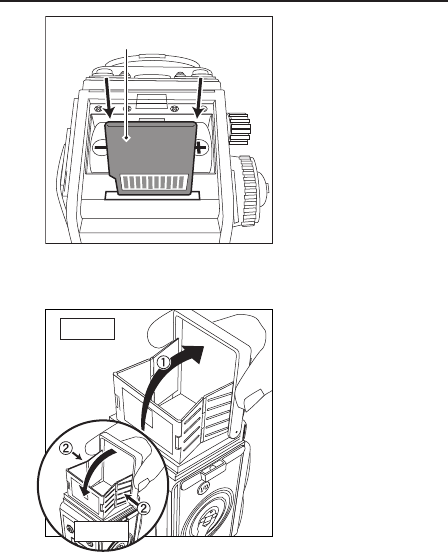 ①
②
②