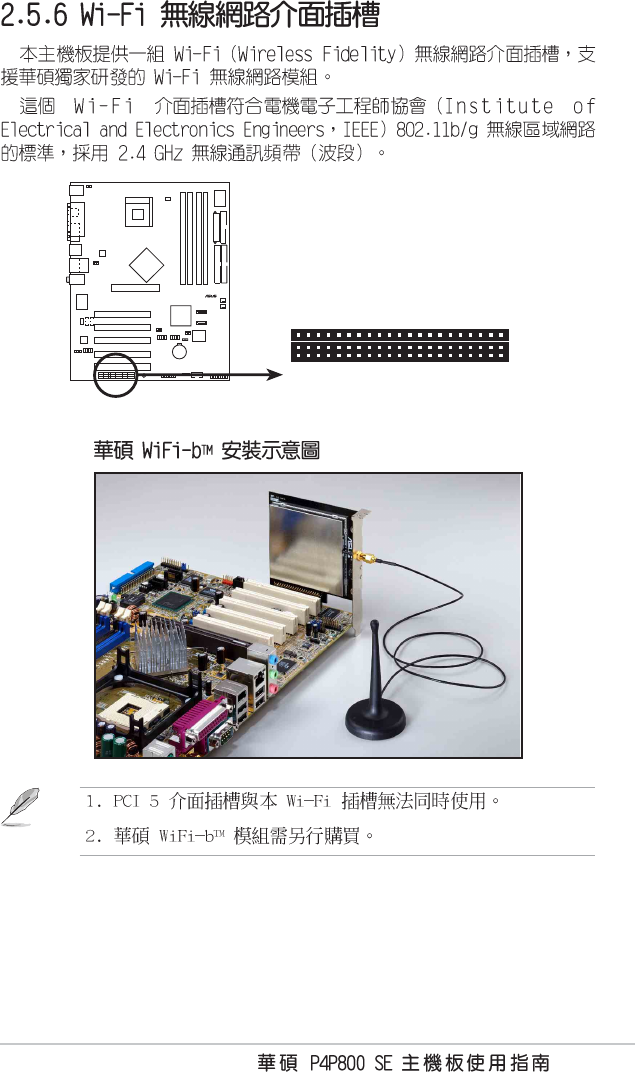 2.5.6 Wi-Fi 無線網路介面插槽

本主機板提供一組 Wi-Fi（Wireless Fidelity）無線網路介面插槽，支援華碩獨家研發的 Wi-Fi 無線網路模組。

這個 Wi-Fi 介面插槽符合電機電子工程師協會（Institute of Electrical and Electronics Engineers，IEEE）802.11b/g 無線區域網路的標準，採用 2.4 GHz 無線通訊頻帶（波段）。

華碩 WiFi-b™ 安裝示意圖

1. PCI 5 介面插槽與本 Wi-Fi 插槽無法同時使用。
2. 華碩 WiFi-b™ 模組需另行購買。

華碩 P4P800 SE 主機板使用指南