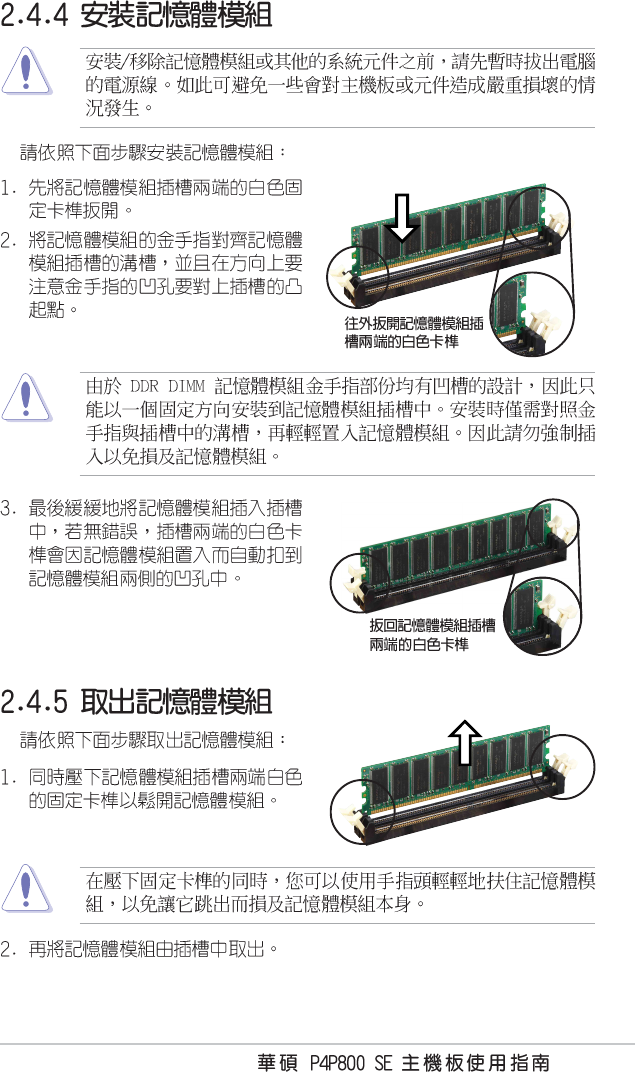 2.4.4 安裝記憶體模組

安裝/移除記憶體模組或其他的系統元件之前，請先暫時拔出電腦的電源線。如此可避免一些會對主機板或元件造成嚴重損壞的情況發生。

請依照下面步驟安裝記憶體模組：

1. 先將記憶體模組插槽兩端的白色固定卡榫扳開。
2. 將記憶體模組的金手指對齊記憶體模組插槽的溝槽，並且在方向上要注意金手指的凹孔要對上插槽的凸起點。

往外扳開記憶體模組插槽兩端的白色卡榫

由於 DDR DIMM 記憶體模組金手指部份均有凹槽的設計，因此只能以一個固定方向安裝到記憶體模組插槽中。安裝時僅需對照金手指與插槽中的溝槽，再輕輕置入記憶體模組。因此請勿強制插入以免損及記憶體模組。

3. 最後緩緩地將記憶體模組插入插槽中，若無錯誤，插槽兩端的白色卡榫會因記憶體模組置入而自動扣到記憶體模組兩側的凹孔中。

扳回記憶體模組插槽兩端的白色卡榫

2.4.5 取出記憶體模組

請依照下面步驟取出記憶體模組：

1. 同時壓下記憶體模組插槽兩端白色的固定卡榫以鬆開記憶體模組。

在壓下固定卡榫的同時，您可以使用手指頭輕輕地扶住記憶體模組，以免讓它跳出而損及記憶體模組本身。

2. 再將記憶體模組由插槽中取出。

華碩 P4P800 SE 主機板使用指南