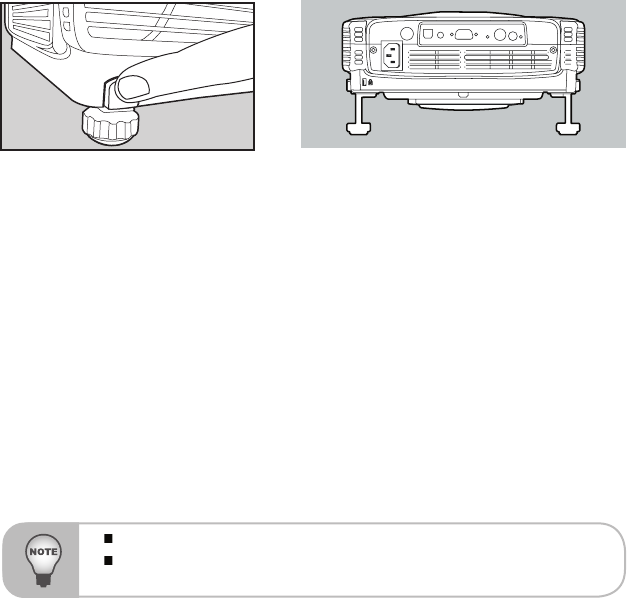 NOTE