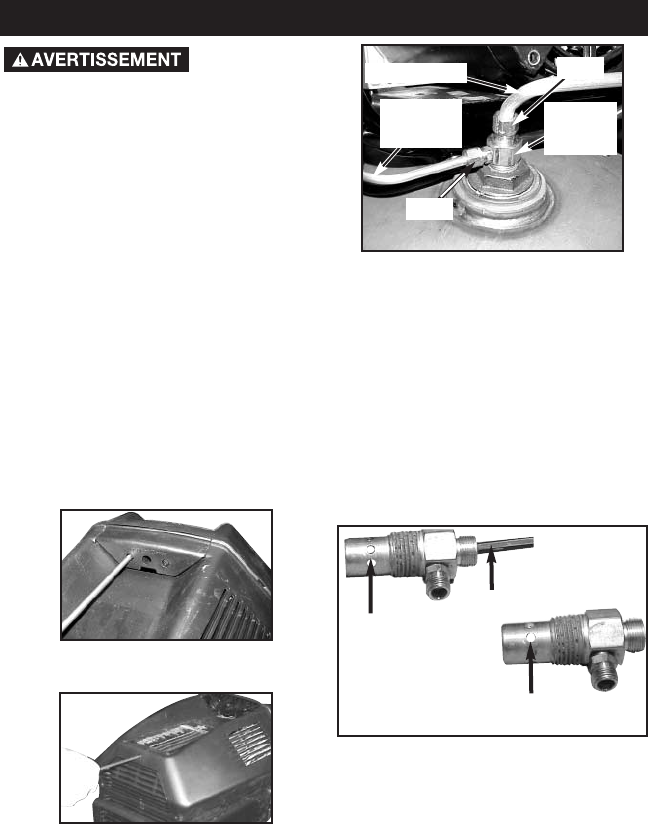 AVERTISSEMENT