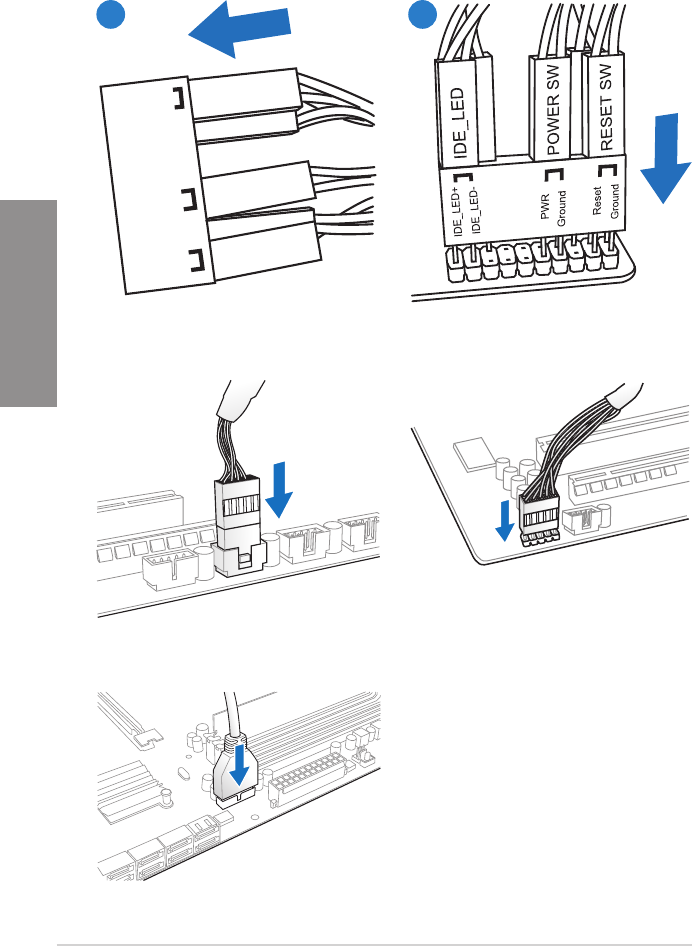 IDE_LED

POWER SW

RESET SW

IDE_LED+
IDE_LED-

PWR
Ground

Reset
Ground