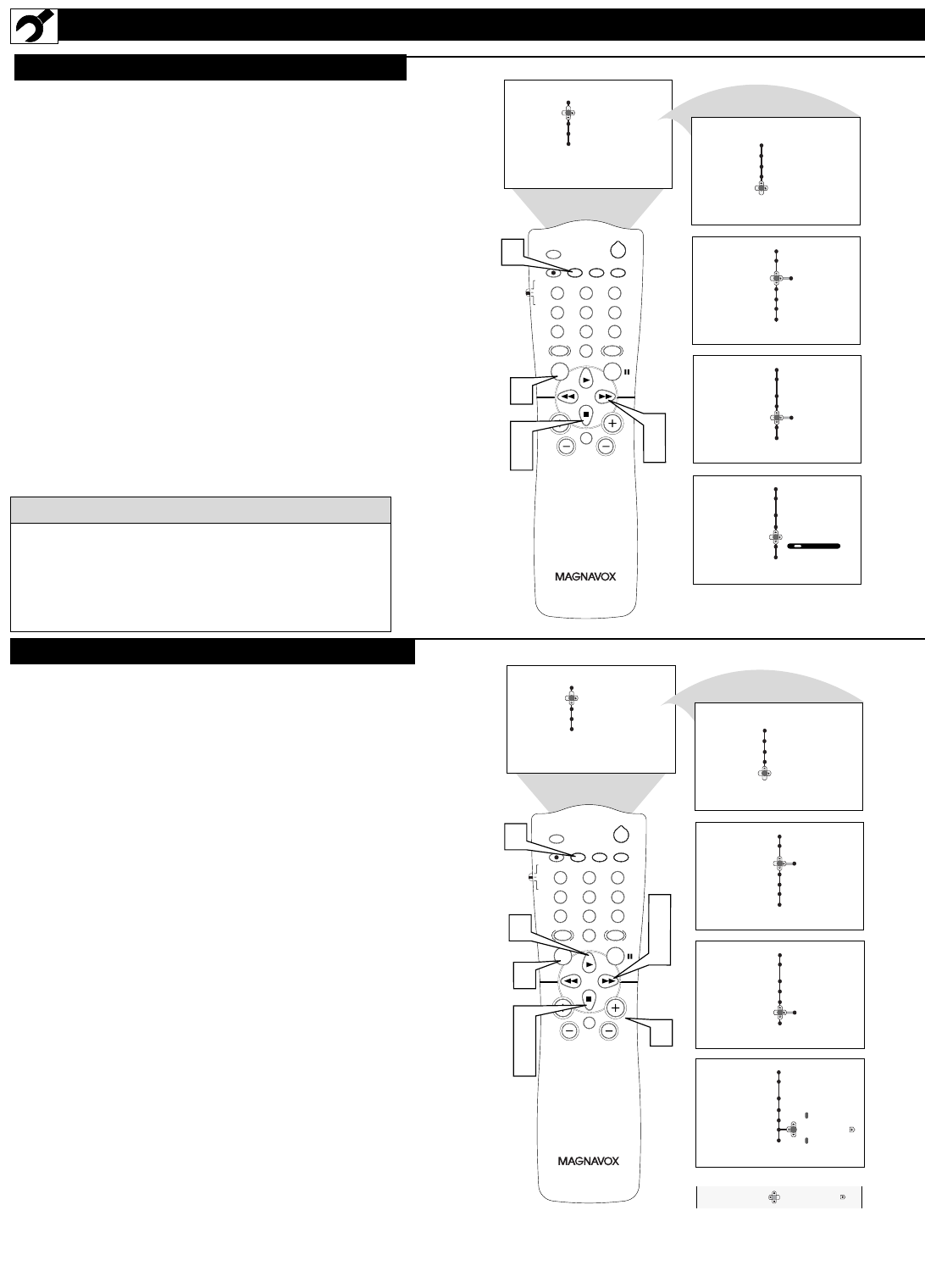 MAGNAVOX

MAGNAVOX