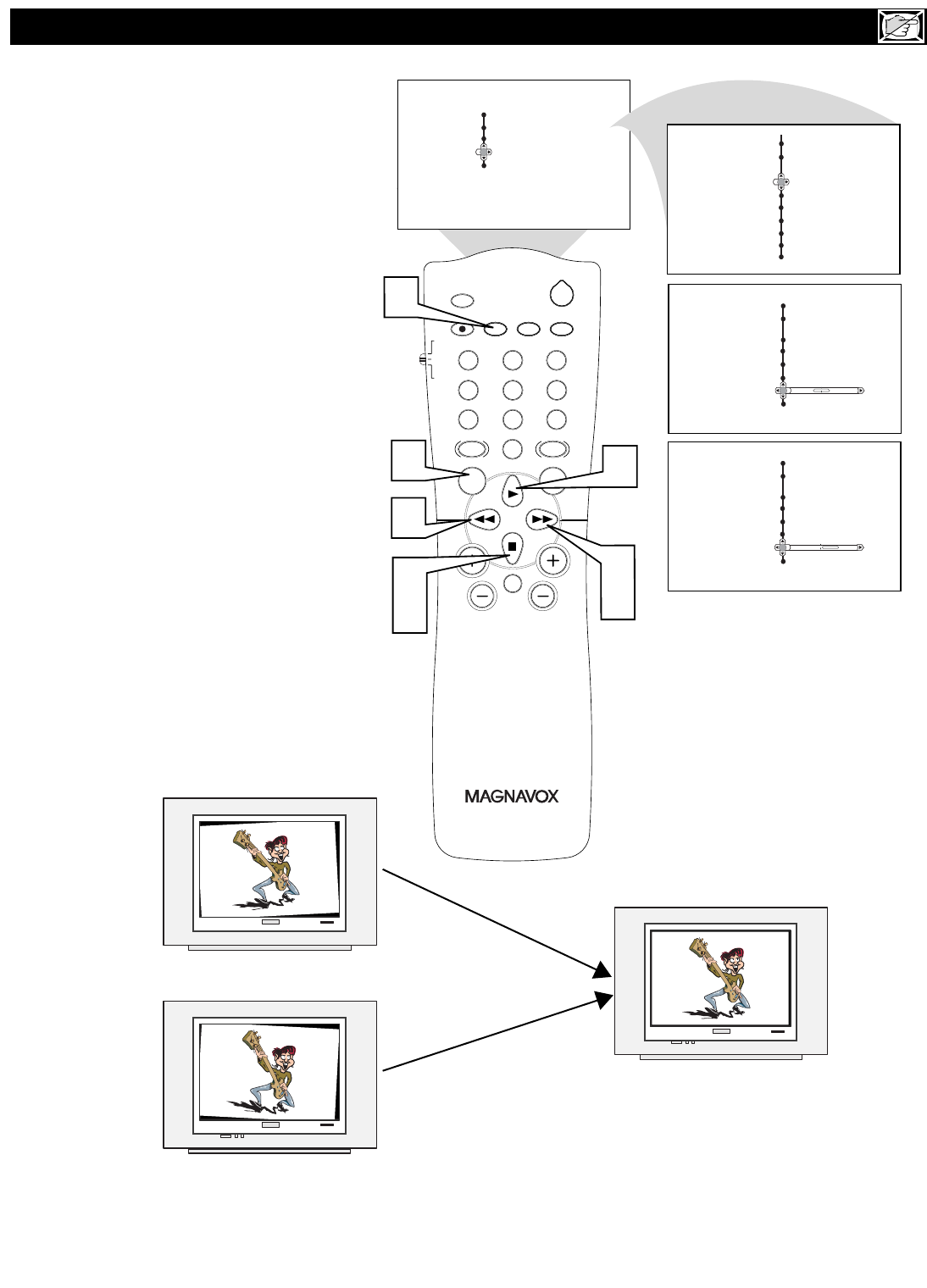 MAGNAVOX