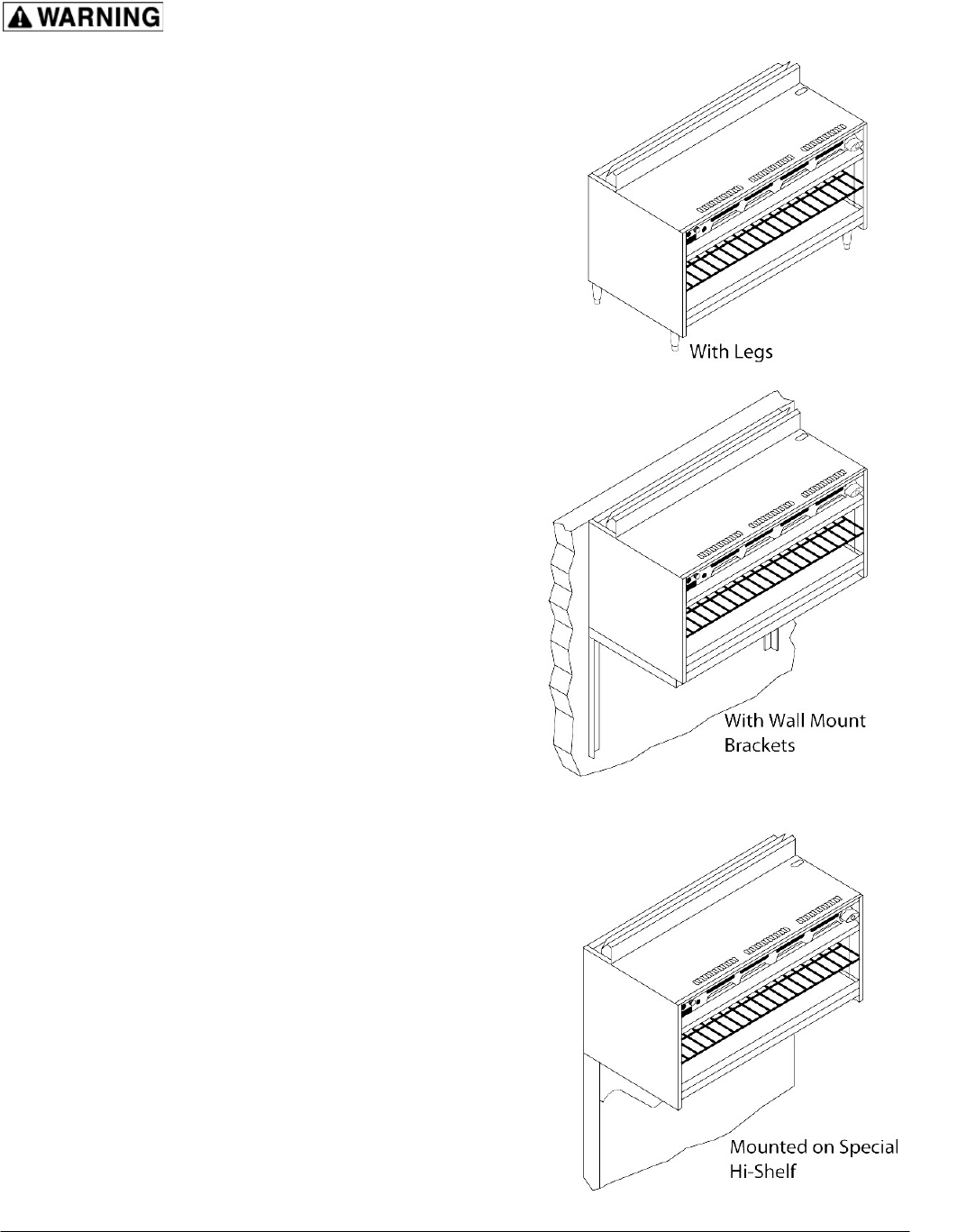 WARNING

With Legs

With Wall Mount Brackets

Mounted on Special Hi-Shelf