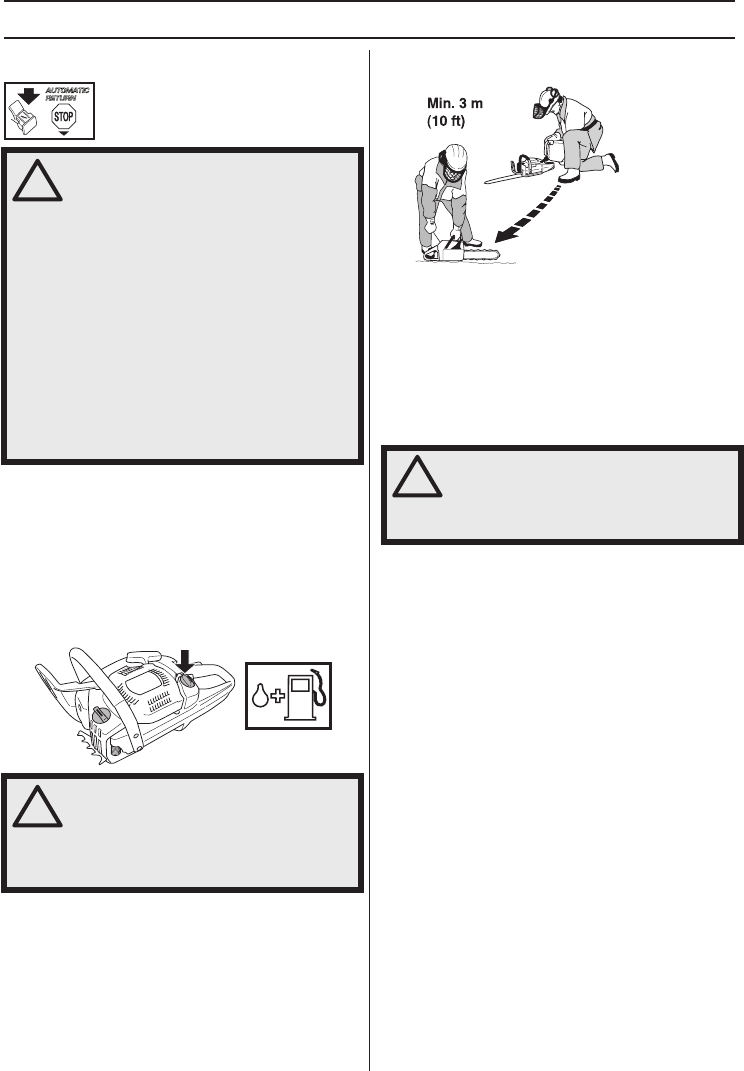 AUTOMATIC RETURN

STOP

Min. 3 m
(10 ft)