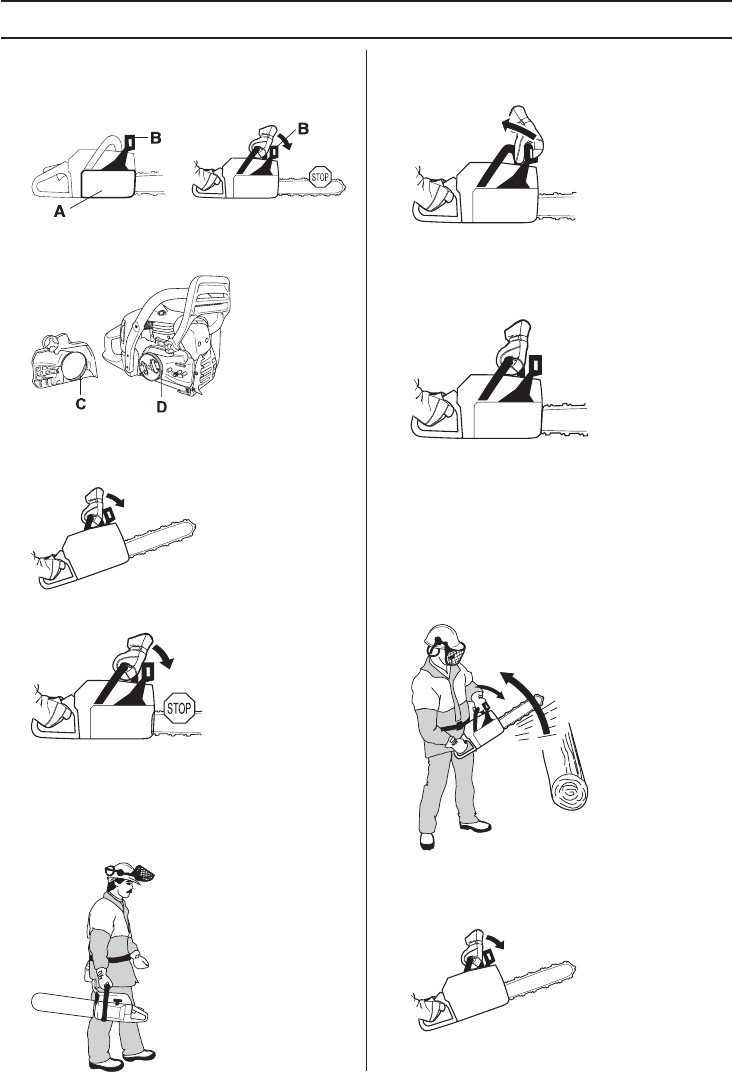 B
A
B
STOP
C
D
STOP