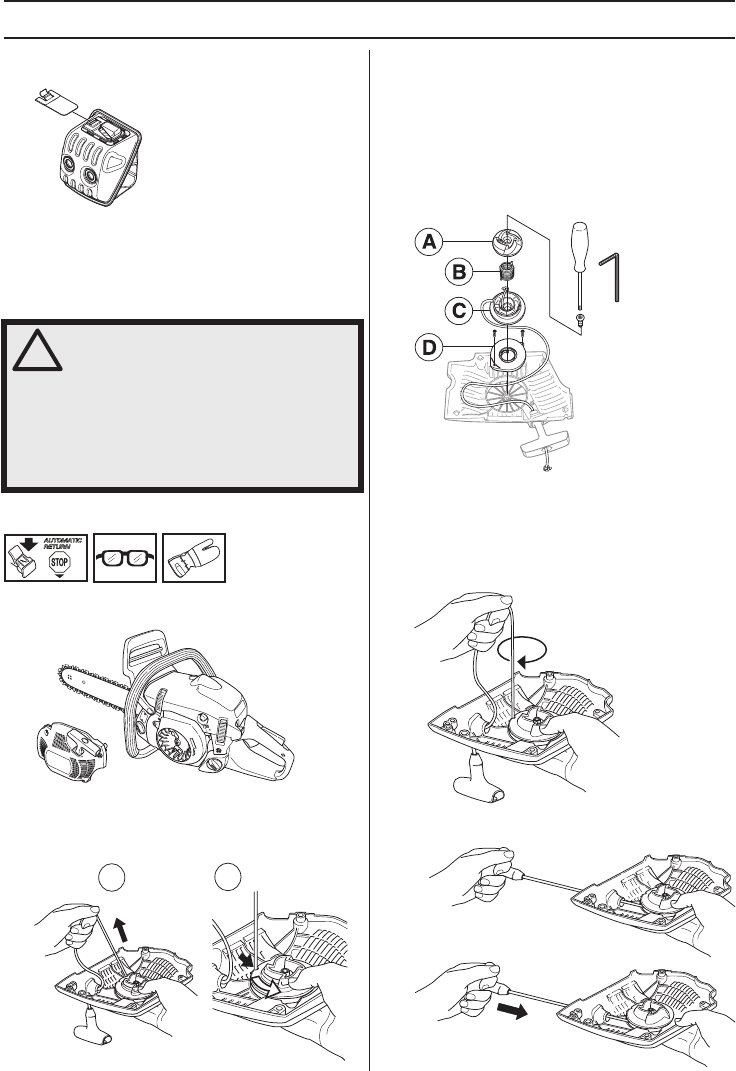 A

B

C

D

AUTOMATIC RETURN

STOP