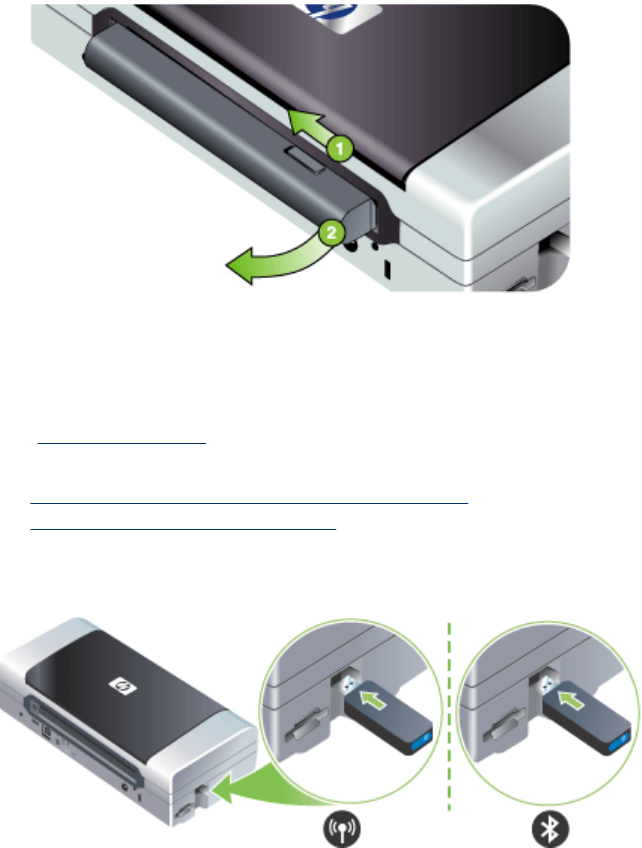 1

2