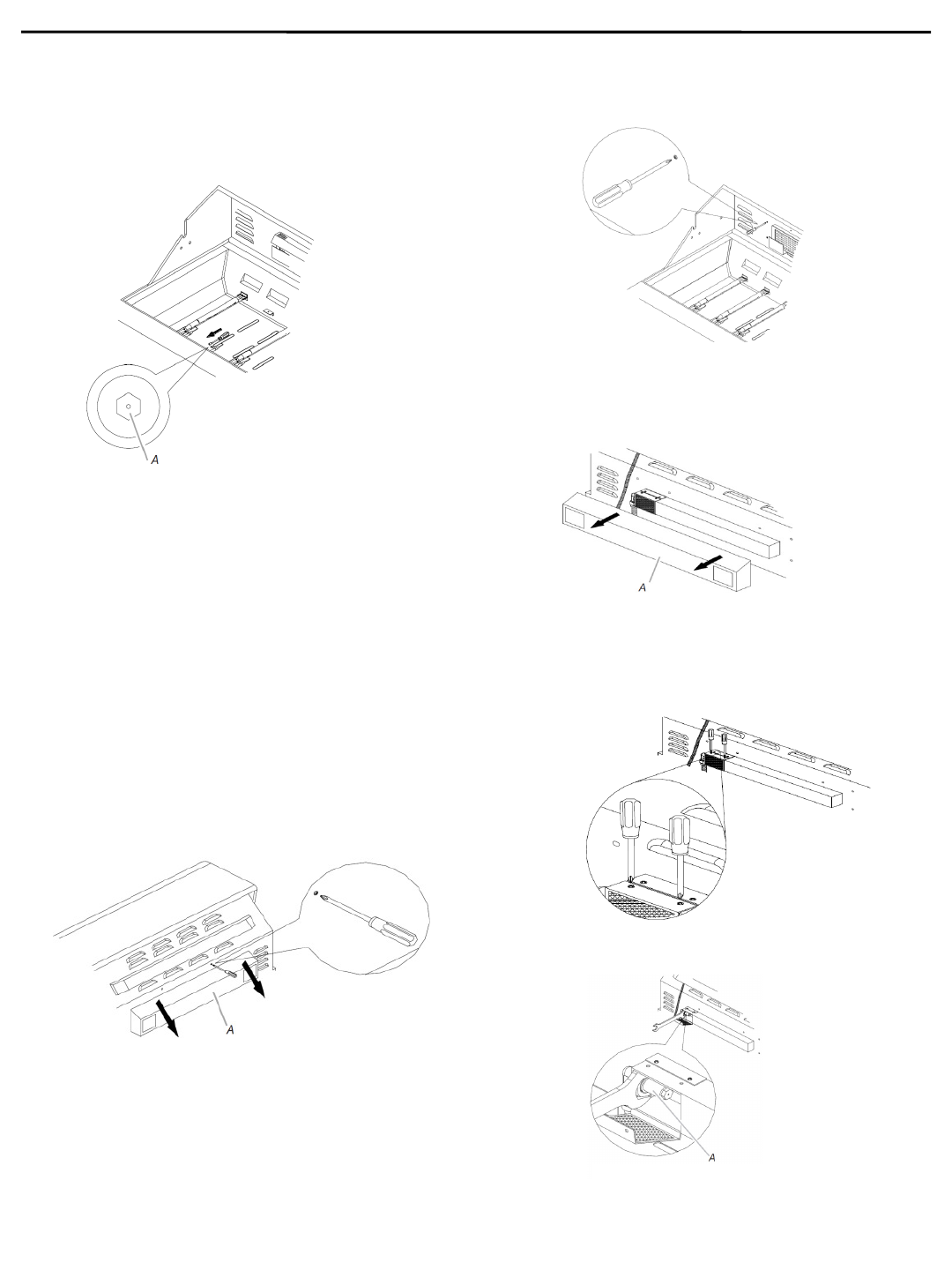 A

A

A

A