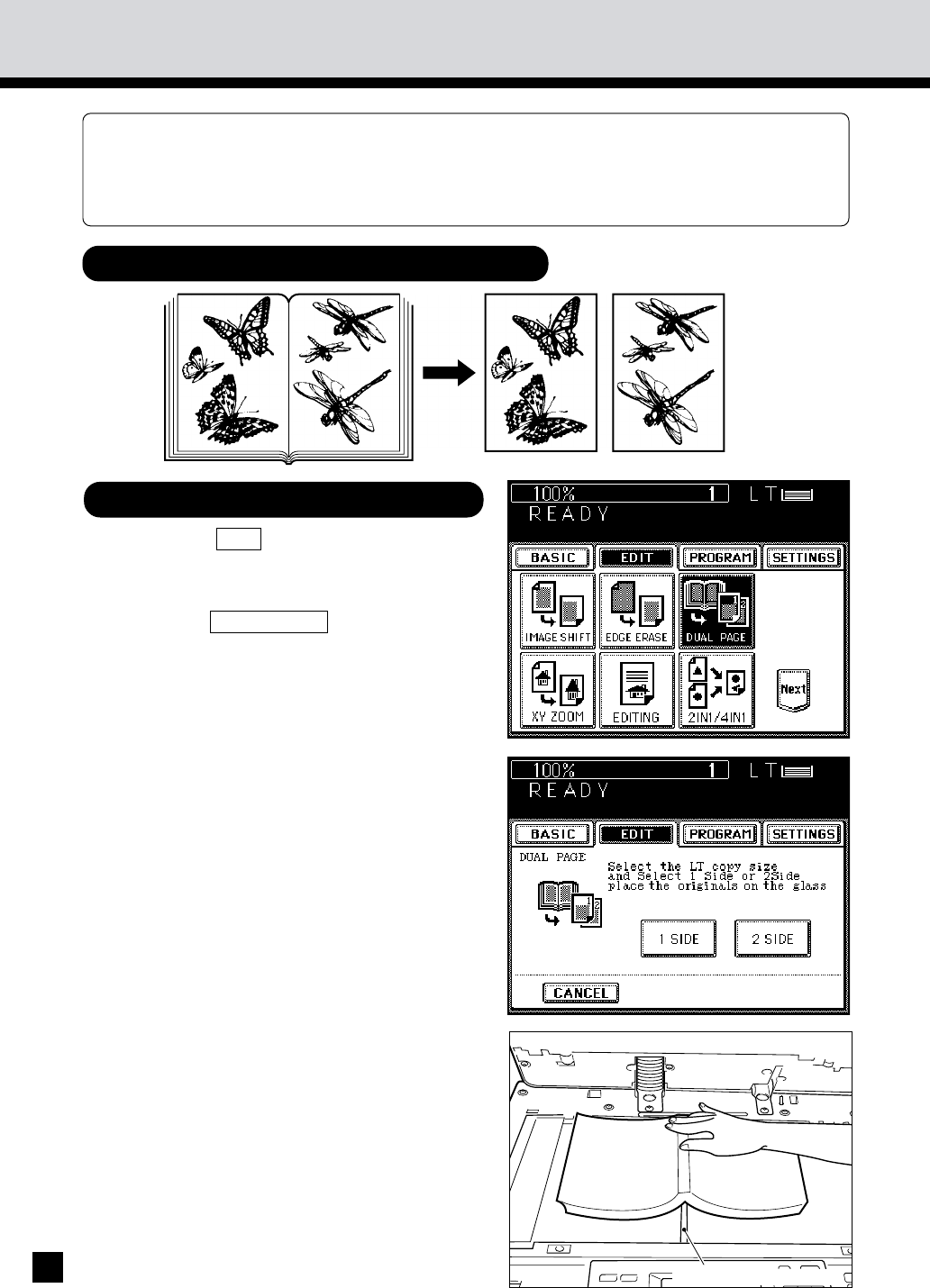 100% 1 LT
READY

BASIC
EDIT
PROGRAM
SETTINGS

IMAGE SHIFT
EDGE ERASE
DUAL PAGE
XY ZOOM
EDITING
2IN1/4IN1
Next

100% 1 LT
READY

BASIC
EDIT
PROGRAM
SETTINGS

DUAL PAGE
Select the LT copy size and Select 1 Side or 2Side place the originals on the glass

1 SIDE
2 SIDE

CANCEL