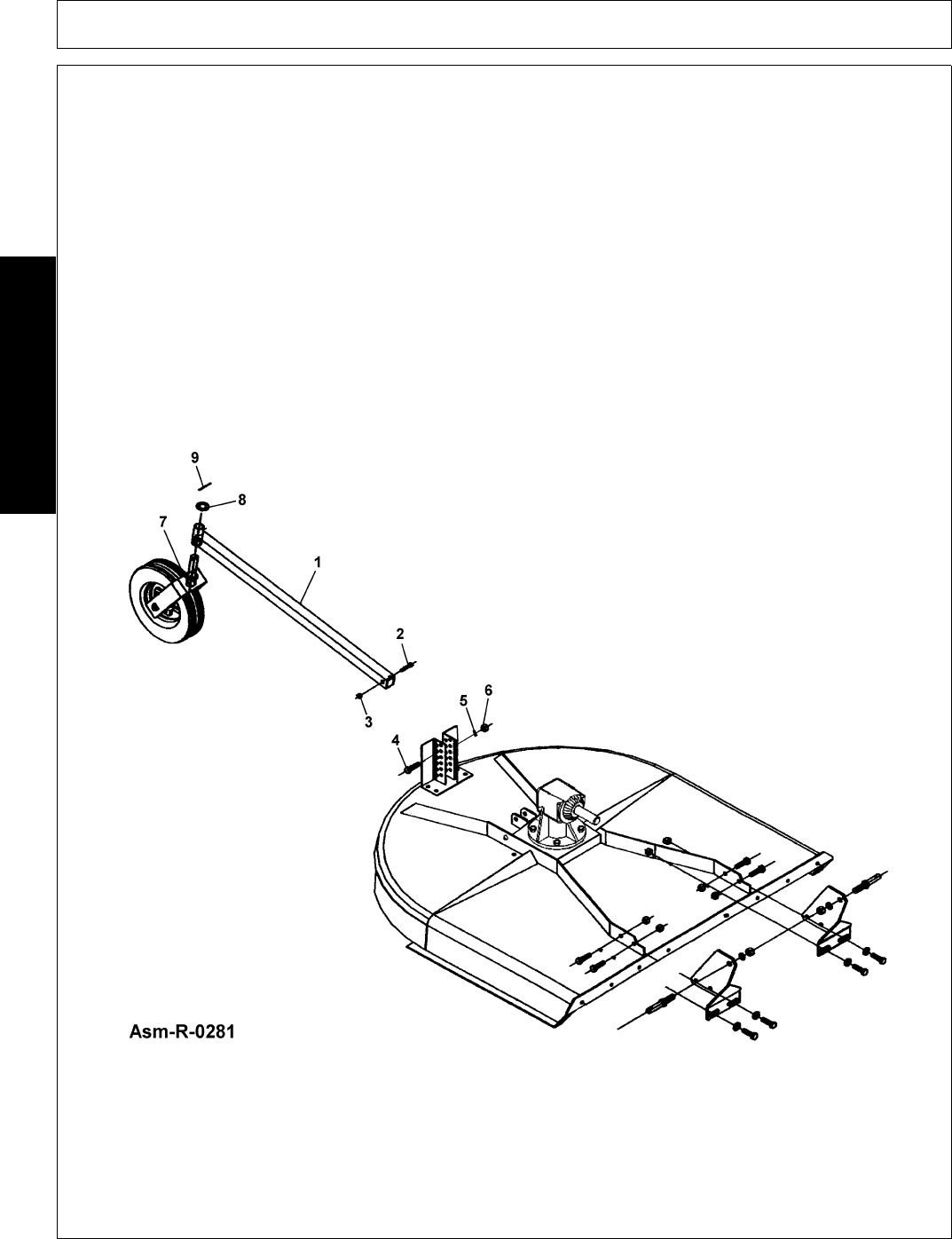 9

8

7

1

2

3

5

6

4

Asm-R-0281