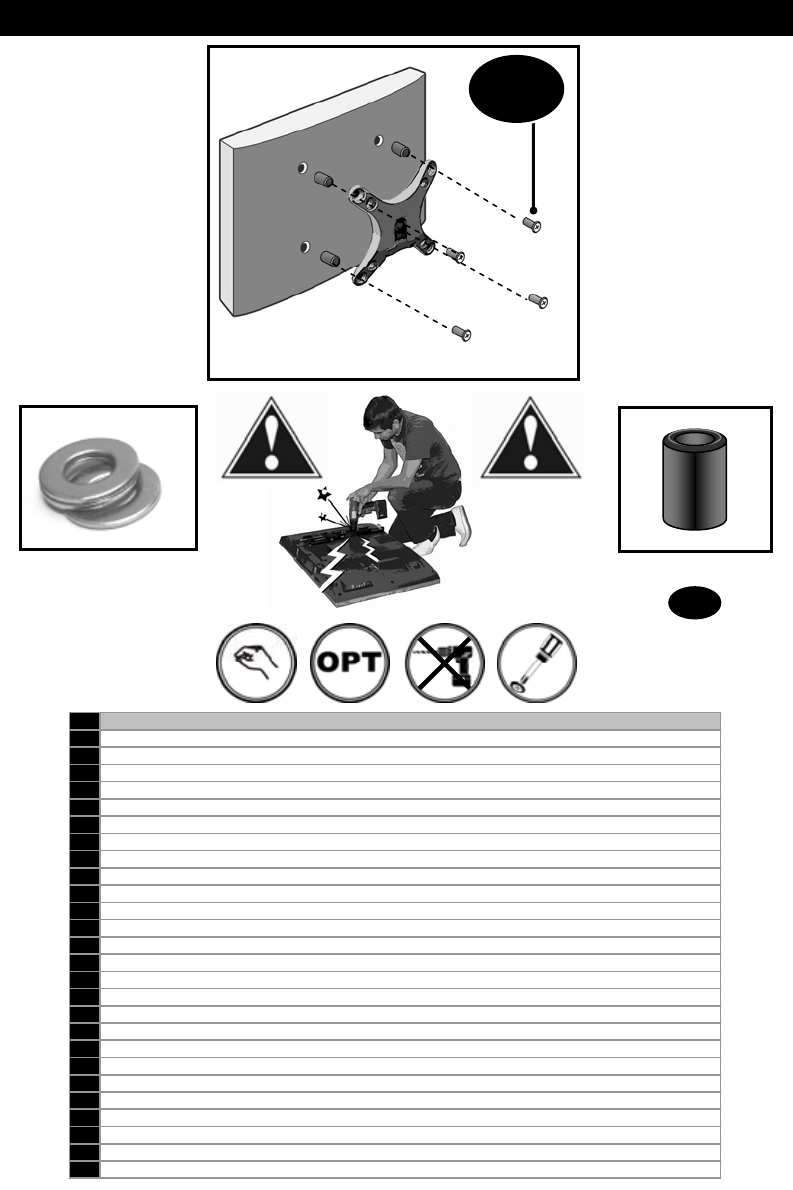 OPT