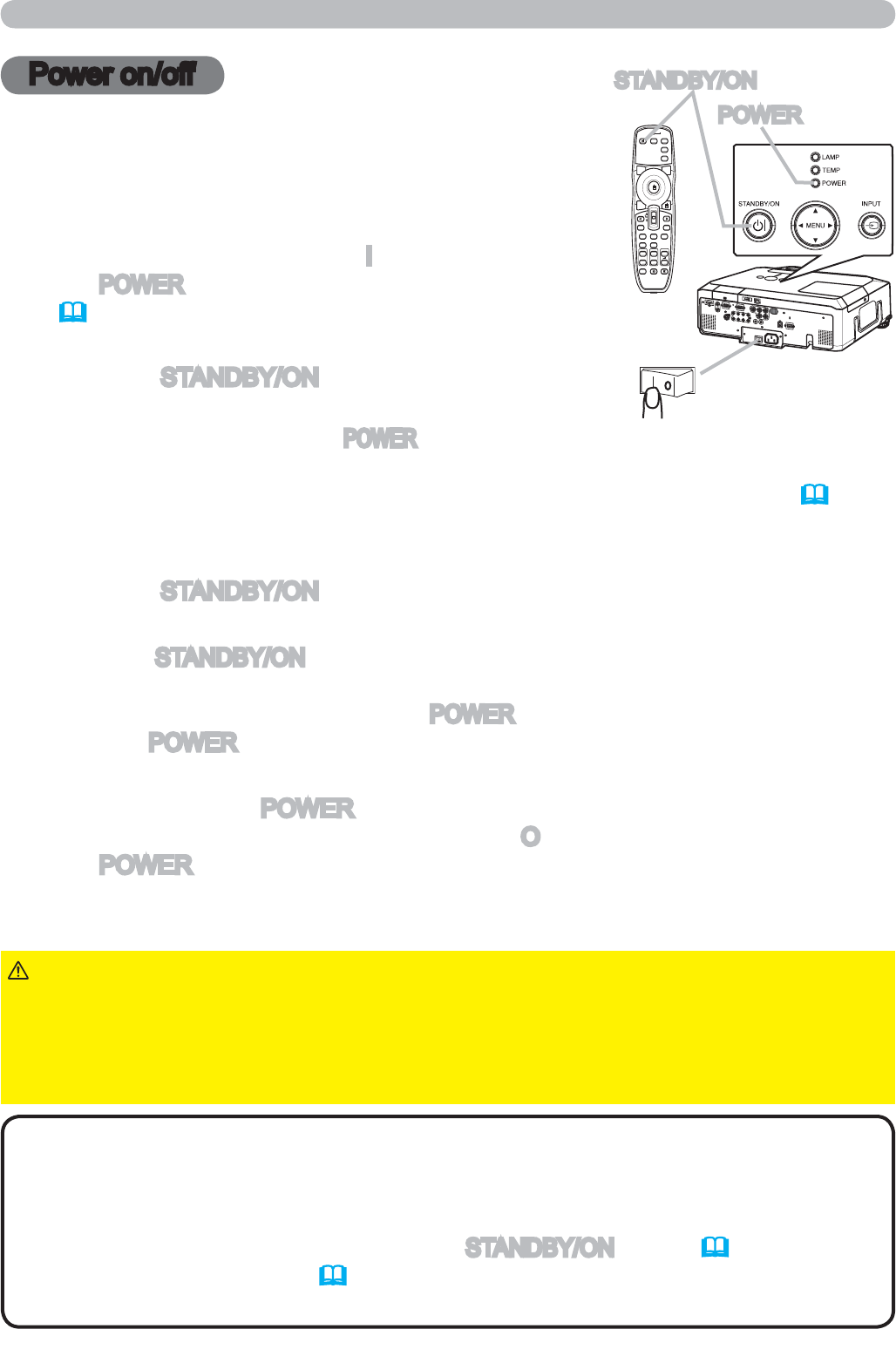 Power on/off

STANDBY/ON

POWER

LAMP

TEMP

POWER

STANDBY/ON

MENU

INPUT

I

POWER

STANDBY/ON

POWER

STANDBY/ON

STANDBY/ON

POWER

POWER

POWER

O

POWER

STANDBY/ON