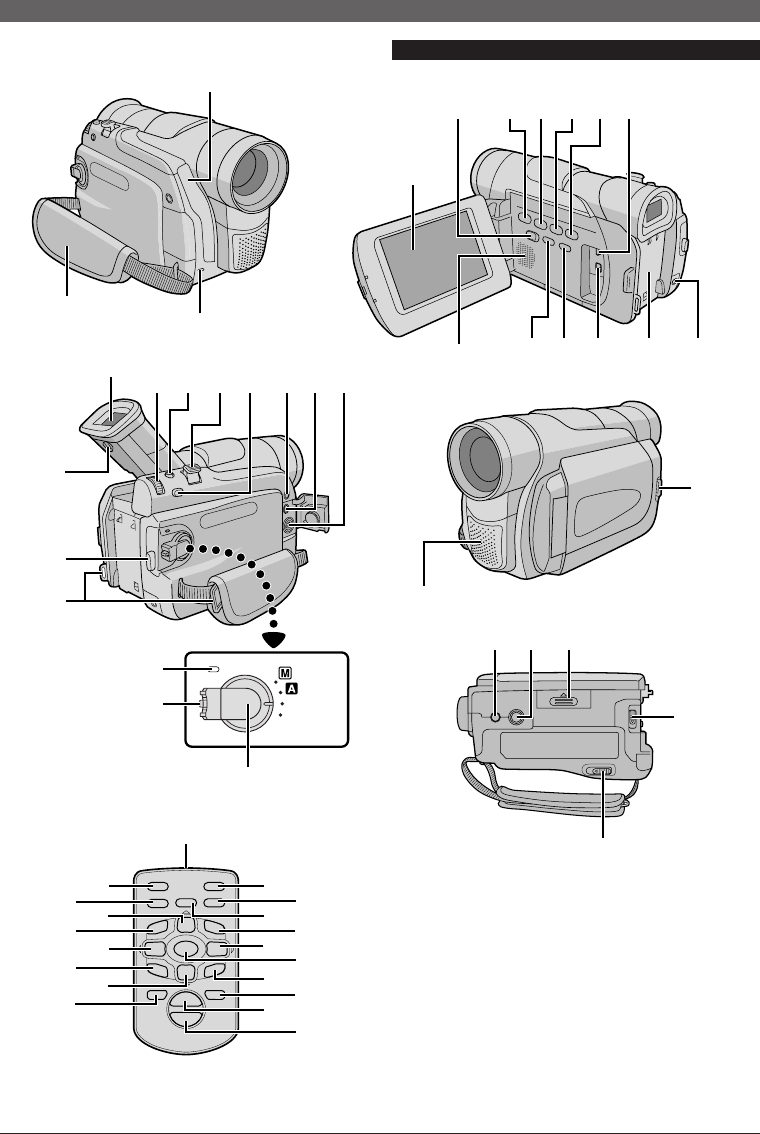 M
A