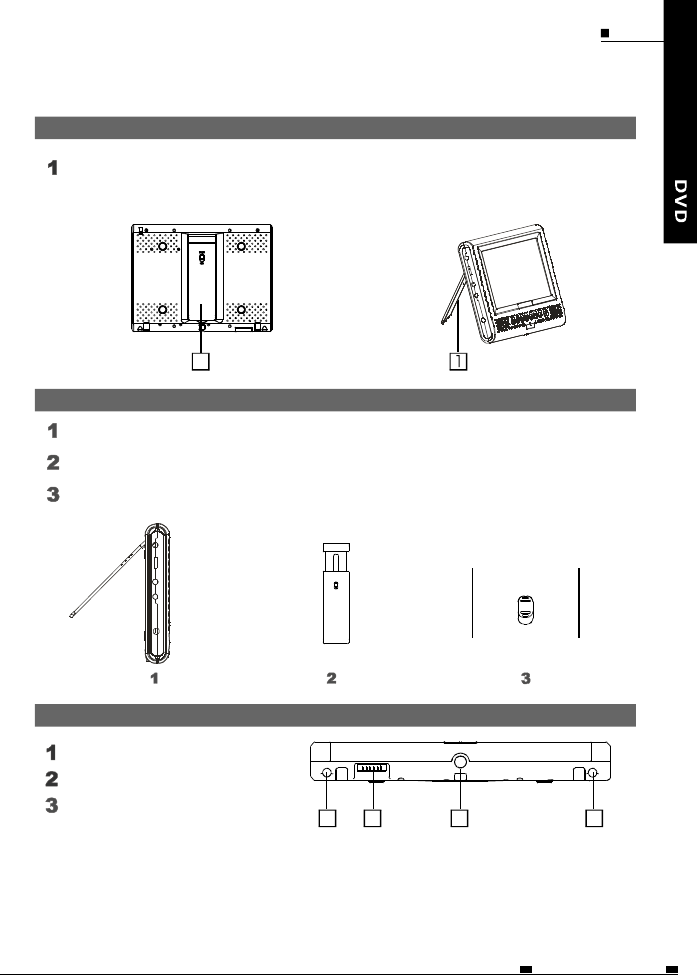 DVD

1

1

1

2

3

1 2 3

1

2

3