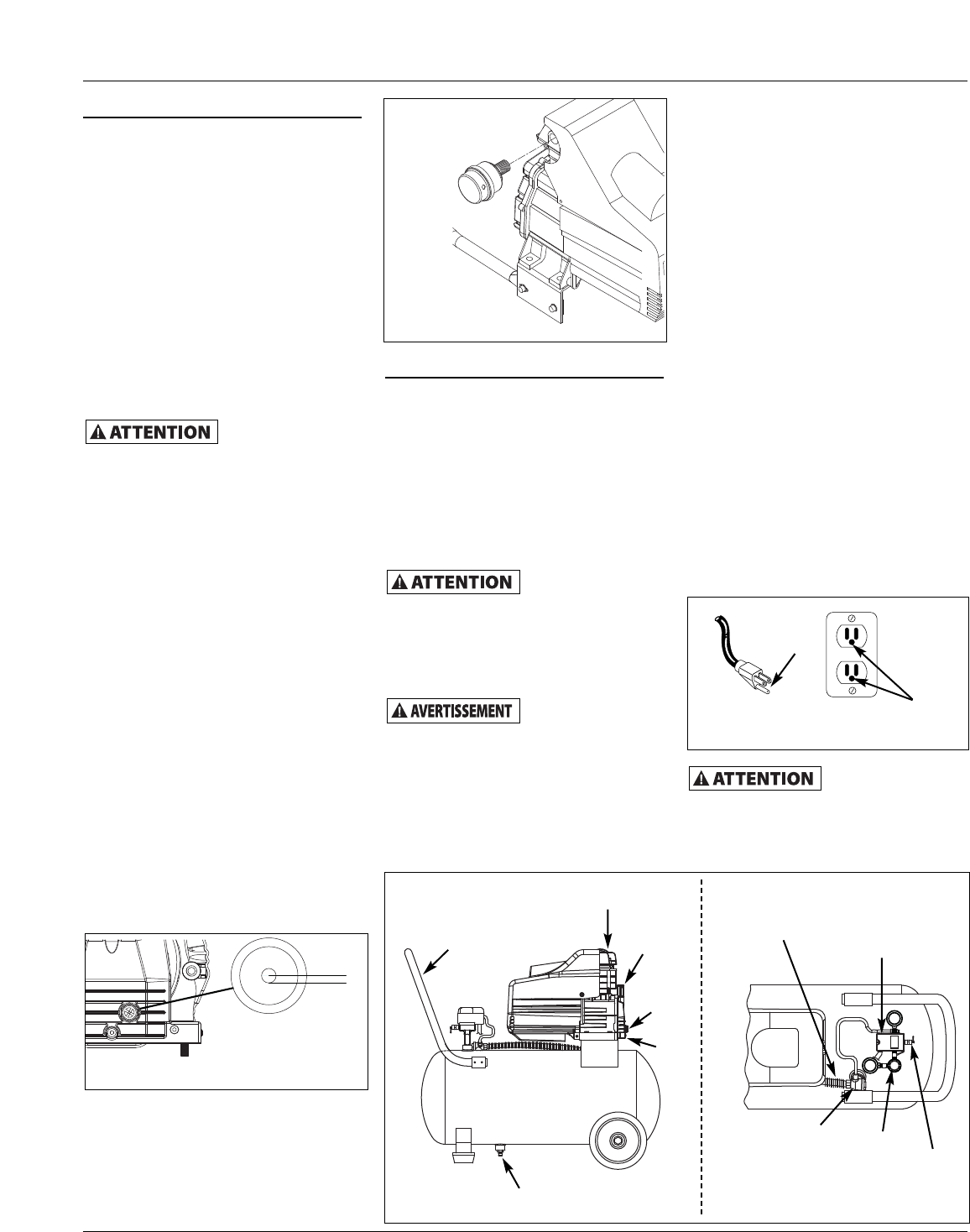 ATTENTION

ATTENTION

AVERTISSEMENT

ATTENTION