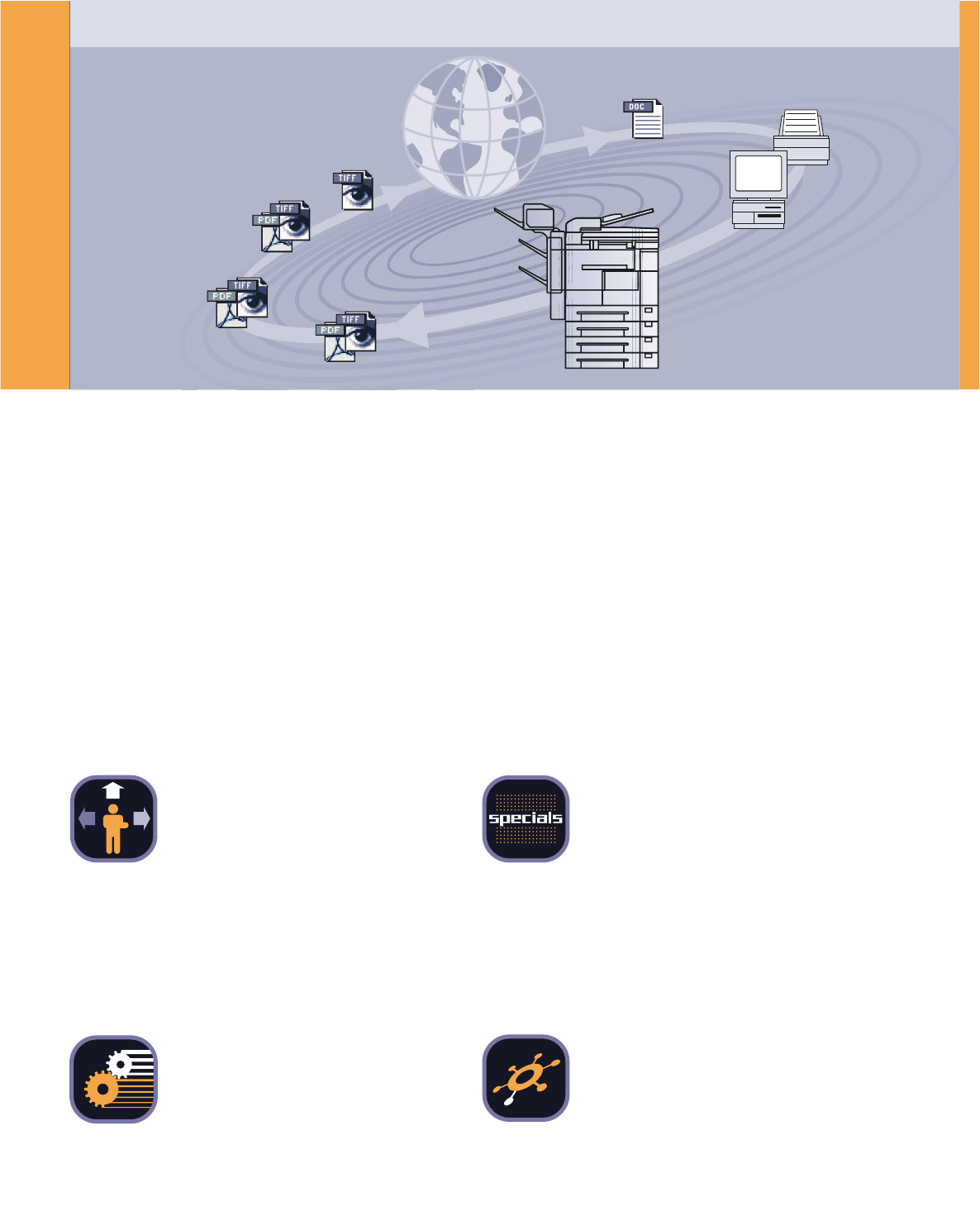 DOC

TIFF

TIFF
PDF

TIFF
PDF

TIFF
PDF

specials