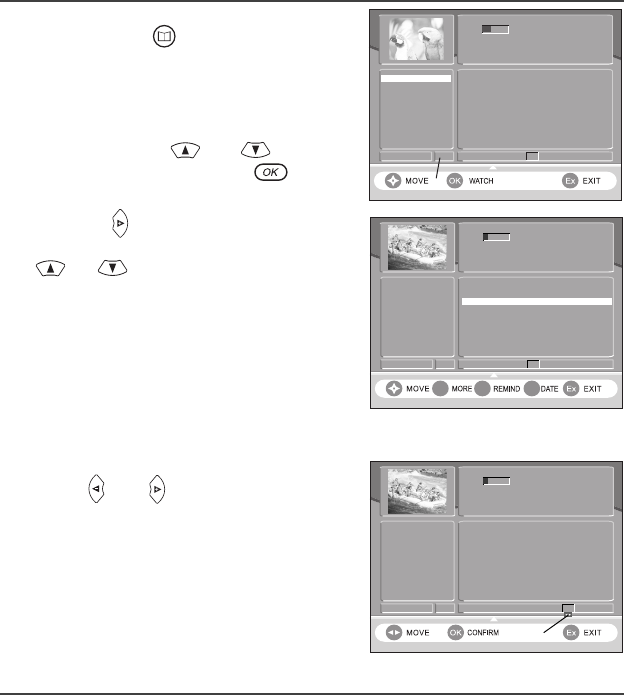 OK

MOVE OK WATCH Ex EXIT

MOVE MORE REMIND DATE Ex EXIT

MOVE OK CONFIRM Ex EXIT