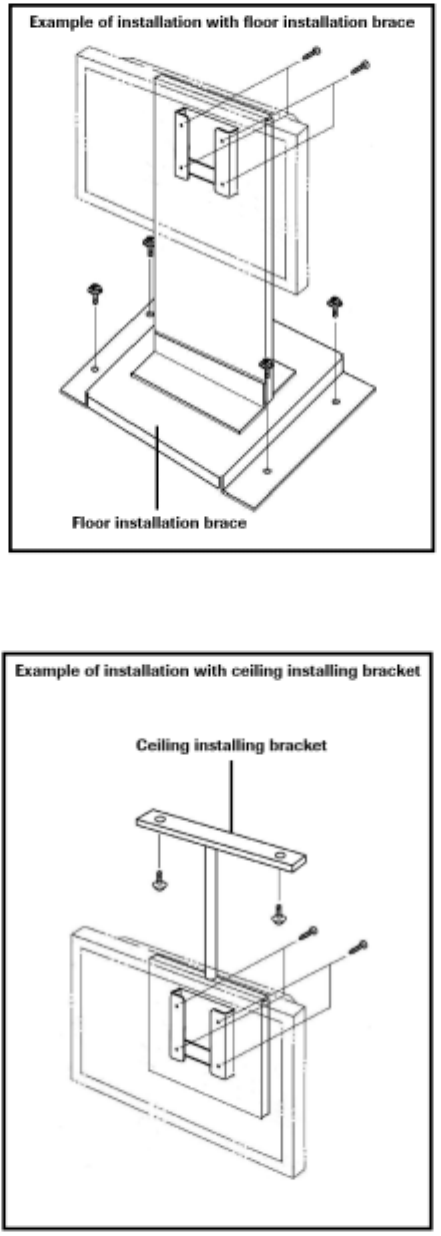 Example of installation with floor installation brace

Floor installation brace

Example of installation with ceiling installing bracket

Ceiling installing bracket