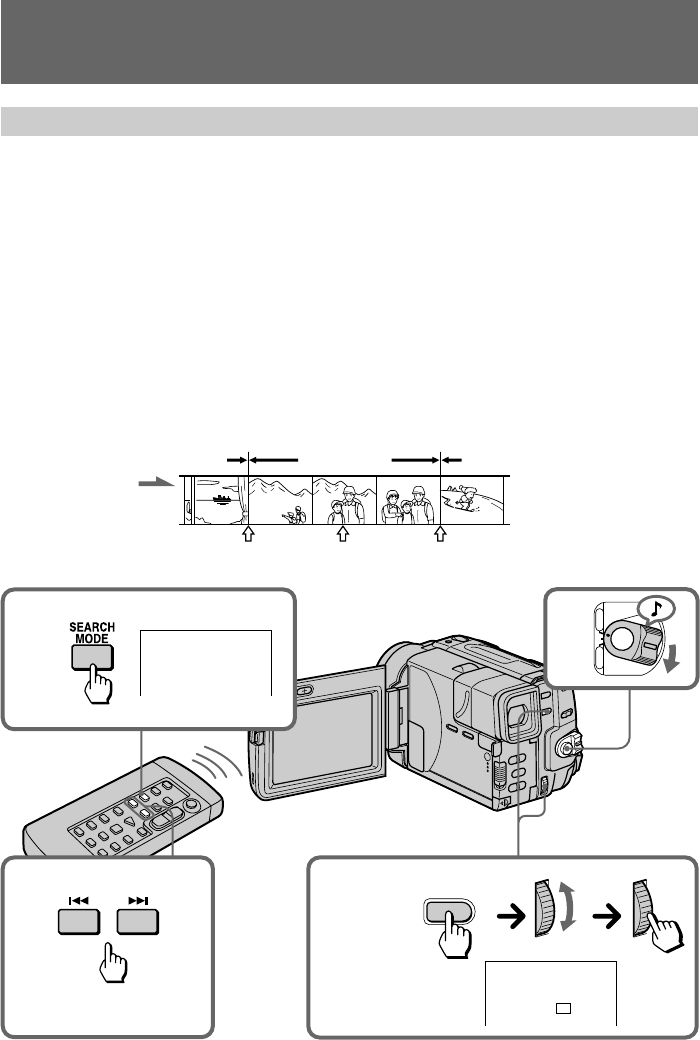 SEARCH MODE