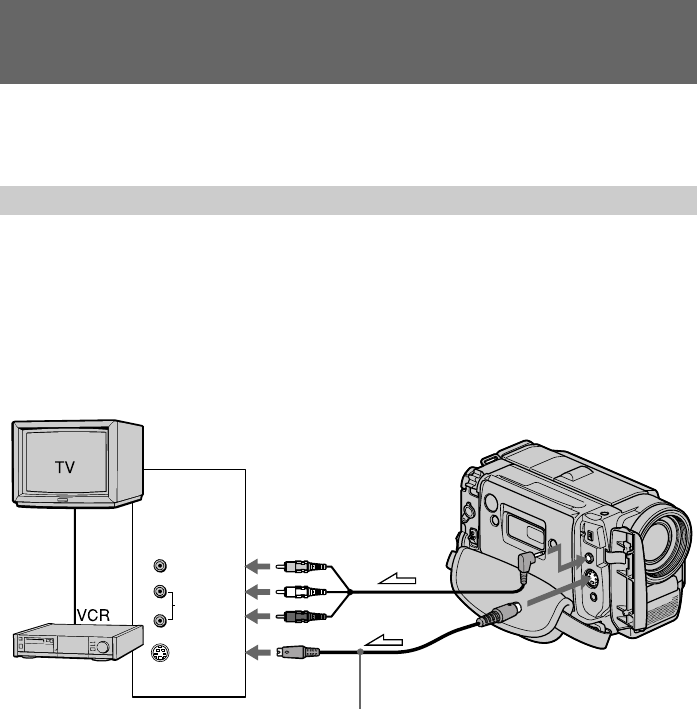 TV

VCR