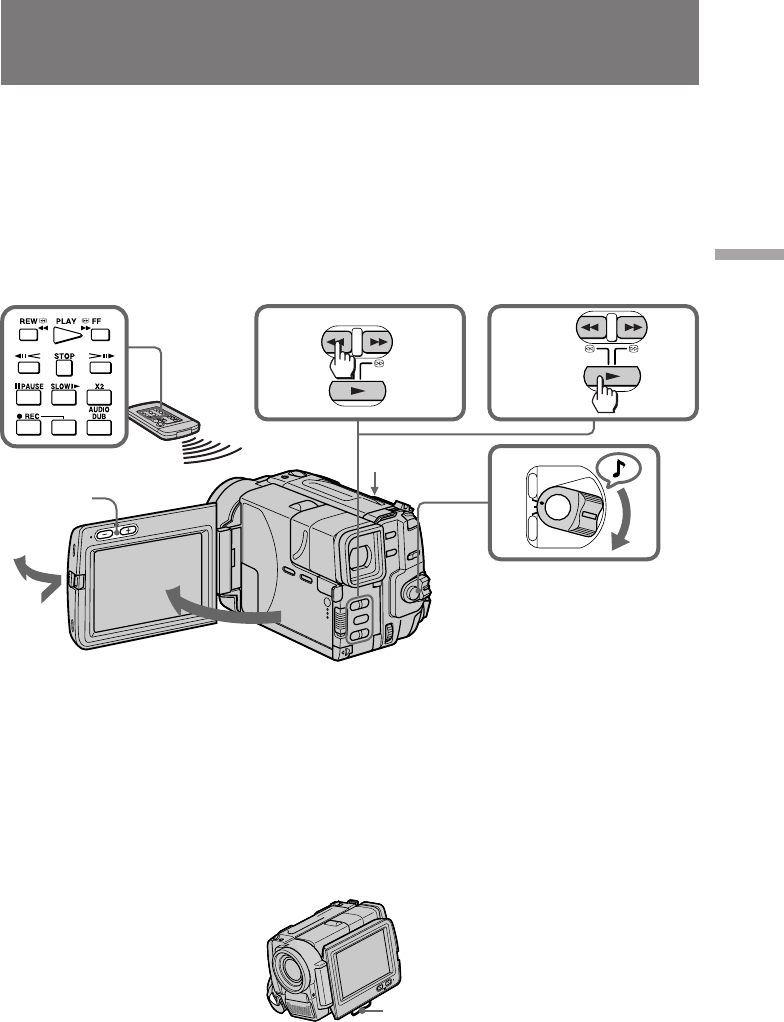 REW
PLAY
FF
STOP
PAUSE
SLOW
X2
REC
AUDIO DUB