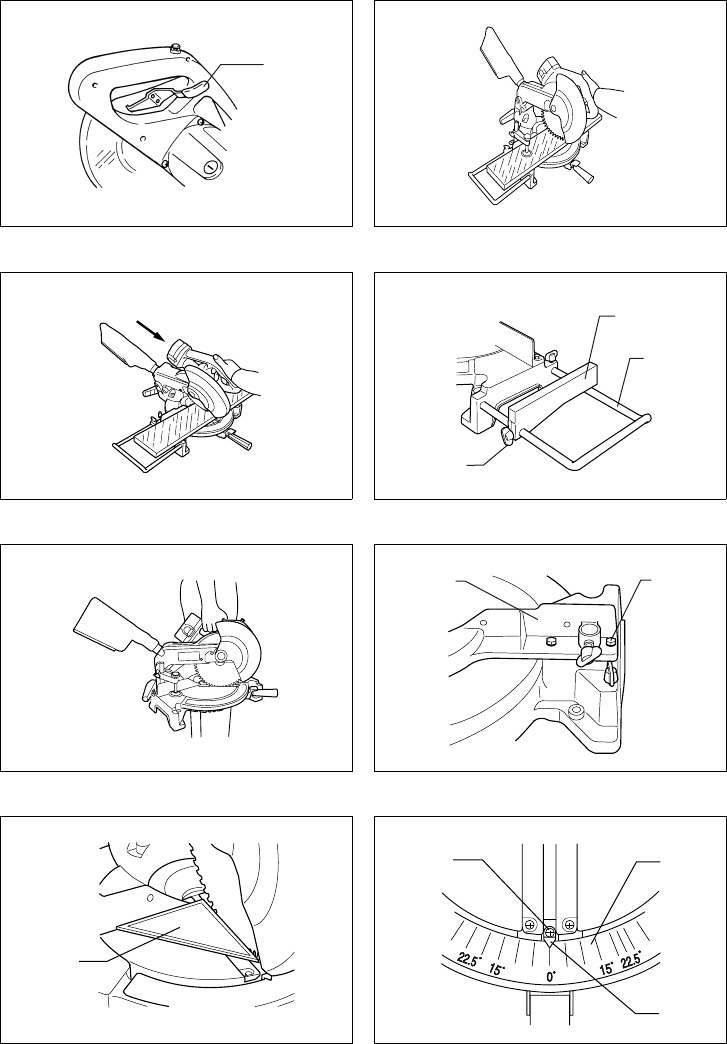 22.5° 15° 0° 15° 22.5°