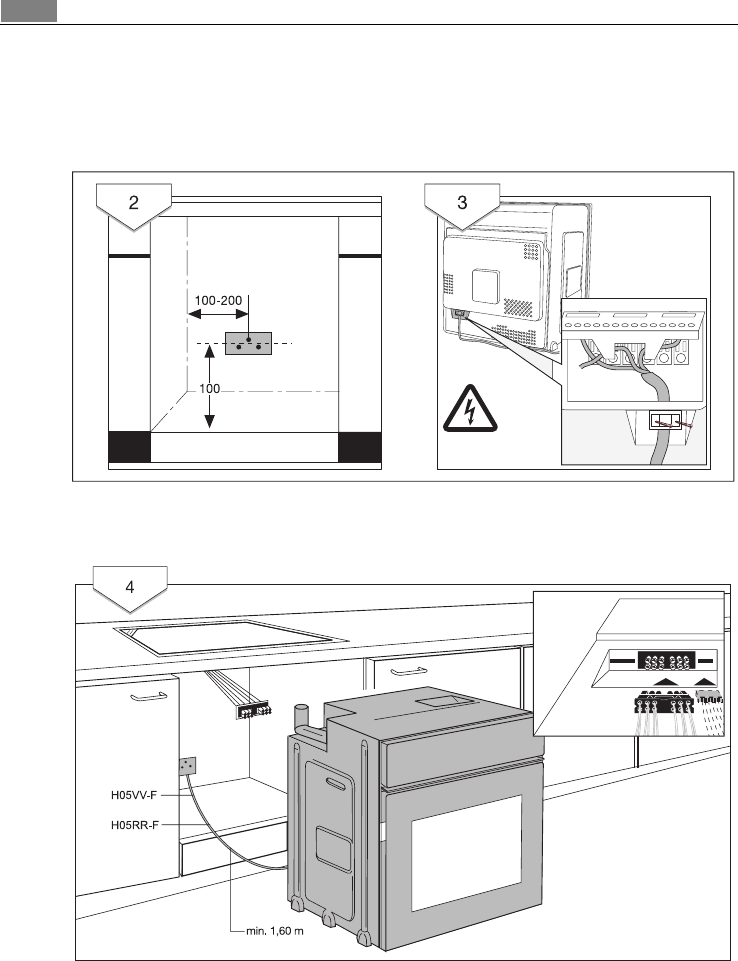 2

100-200

100

3

4

H05VV-F

H05RR-F

min. 1,60 m