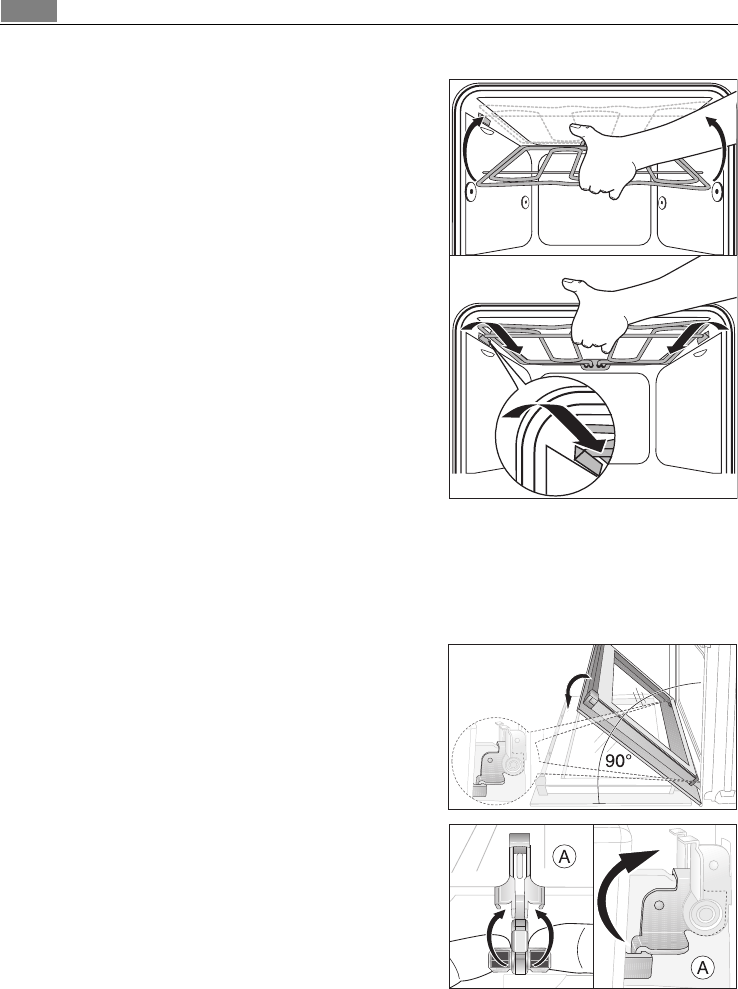 90°

A

A