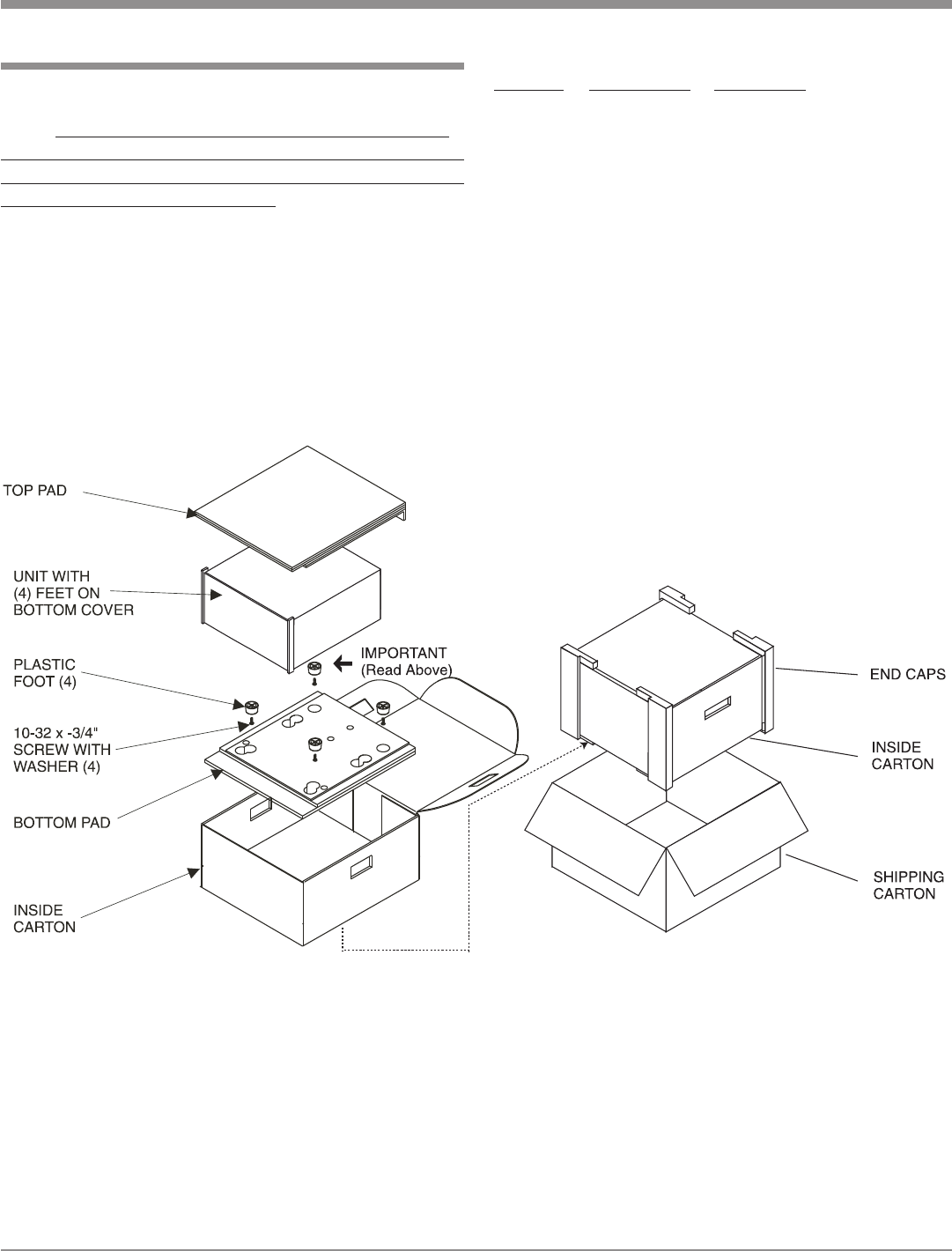 TOP PAD

UNIT WITH (4) FEET ON BOTTOM COVER

PLASTIC FOOT (4)

IMPORTANT (Read Above)

10-32 x -3/4" SCREW WITH WASHER (4)

BOTTOM PAD

INSIDE CARTON

END CAPS

INSIDE CARTON

SHIPPING CARTON