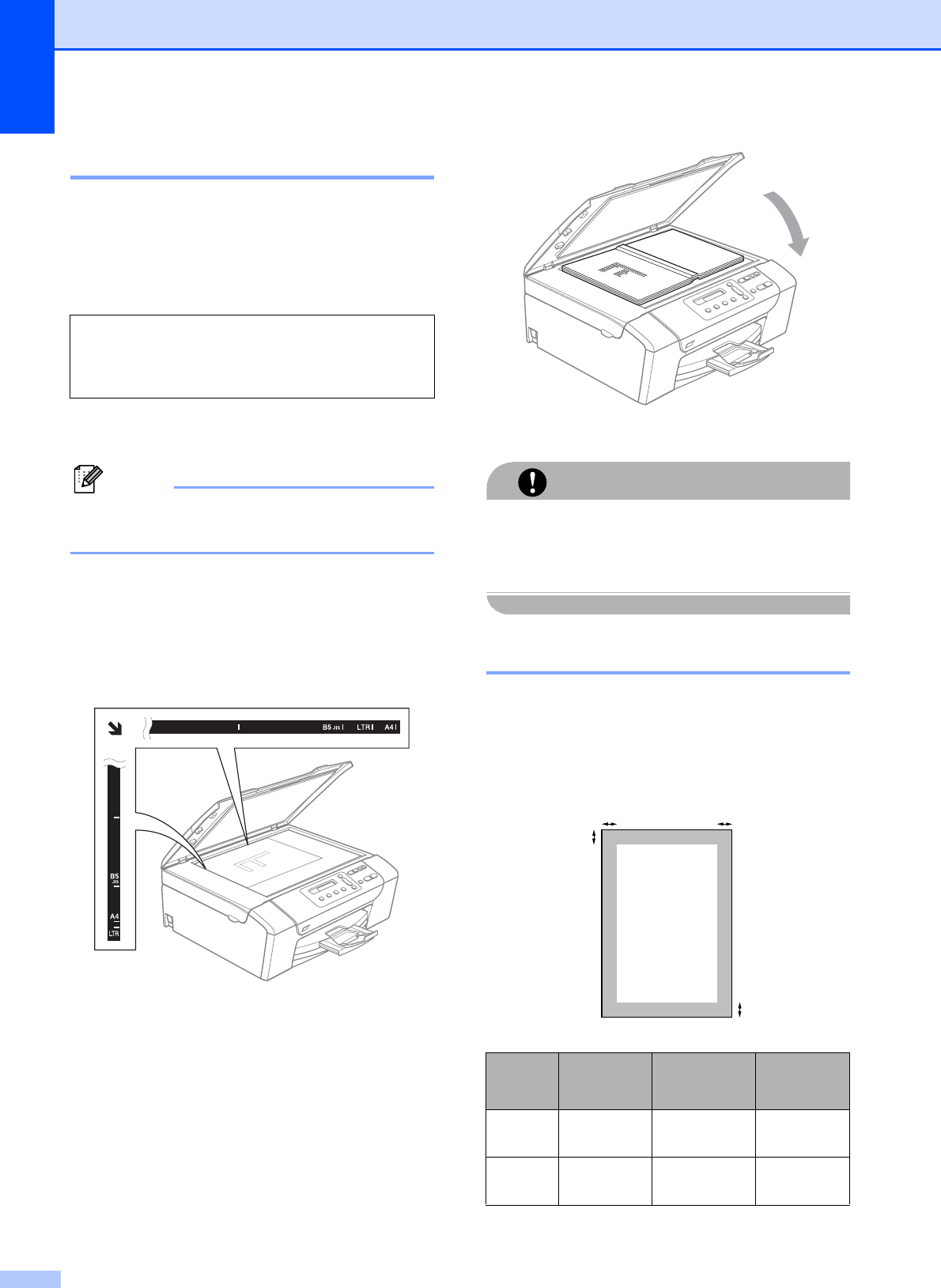 B5 JIS LTR A4

B5 JIS

A4

LTR