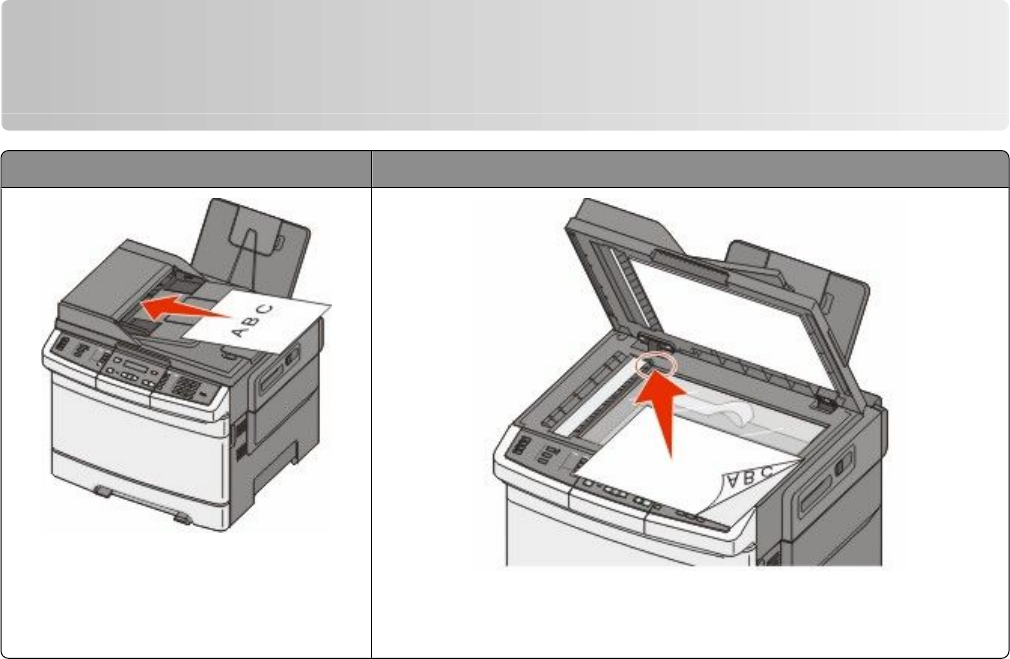 A B C

A B C