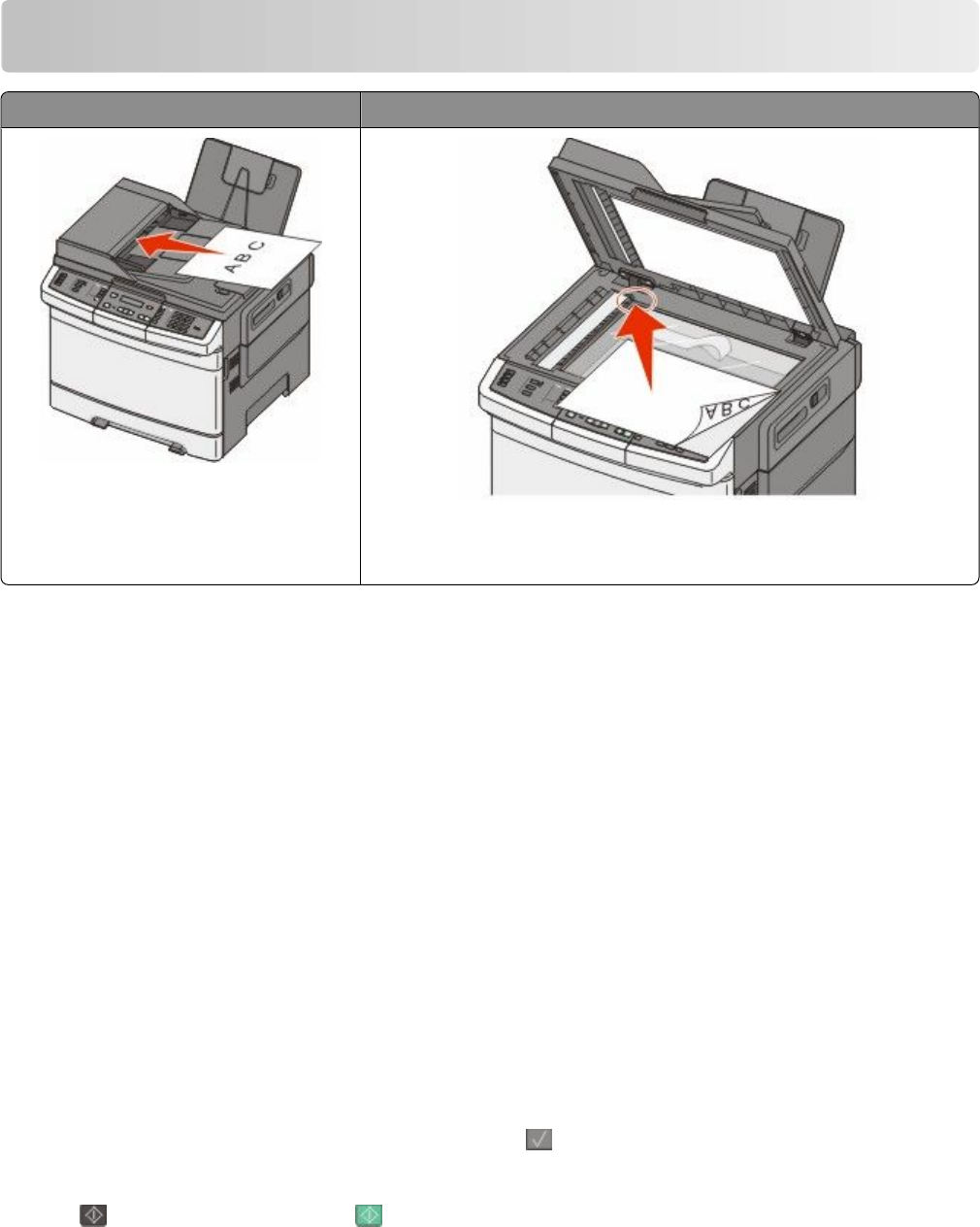 A B C

A B C