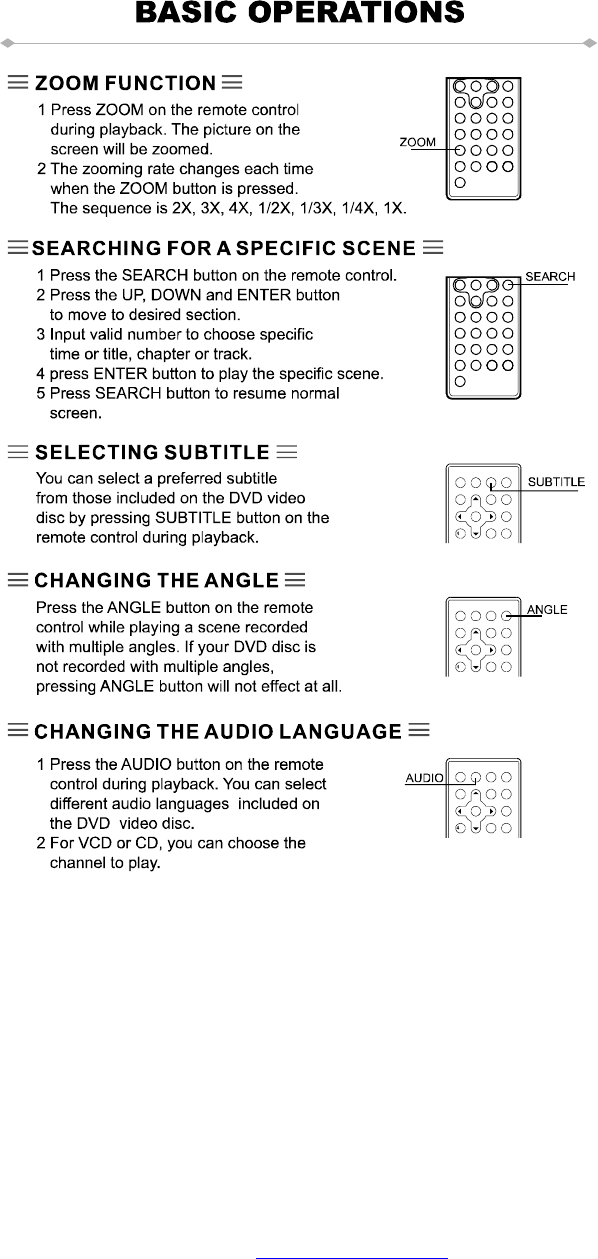 BASIC OPERATIONS

ZOOM FUNCTION

1 Press ZOOM on the remote control during playback. The picture on the screen will be zoomed.
2 The zooming rate changes each time when the ZOOM button is pressed. The sequence is 2X, 3X, 4X, 1/2X, 1/3X, 1/4X, 1X.

ZOOM

SEARCHING FOR A SPECIFIC SCENE

1 Press the SEARCH button on the remote control.
2 Press the UP, DOWN and ENTER button to move to desired section.
3 Input valid number to choose specific time or title, chapter or track.
4 press ENTER button to play the specific scene.
5 Press SEARCH button to resume normal screen.

SEARCH

SELECTING SUBTITLE

You can select a preferred subtitle from those included on the DVD video disc by pressing SUBTITLE button on the remote control during playback.

SUBTITLE

CHANGING THE ANGLE

Press the ANGLE button on the remote control while playing a scene recorded with multiple angles. If your DVD disc is not recorded with multiple angles, pressing ANGLE button will not effect at all.

ANGLE

CHANGING THE AUDIO LANGUAGE

1 Press the AUDIO button on the remote control during playback. You can select different audio languages included on the DVD video disc.
2 For VCD or CD, you can choose the channel to play.

AUDIO